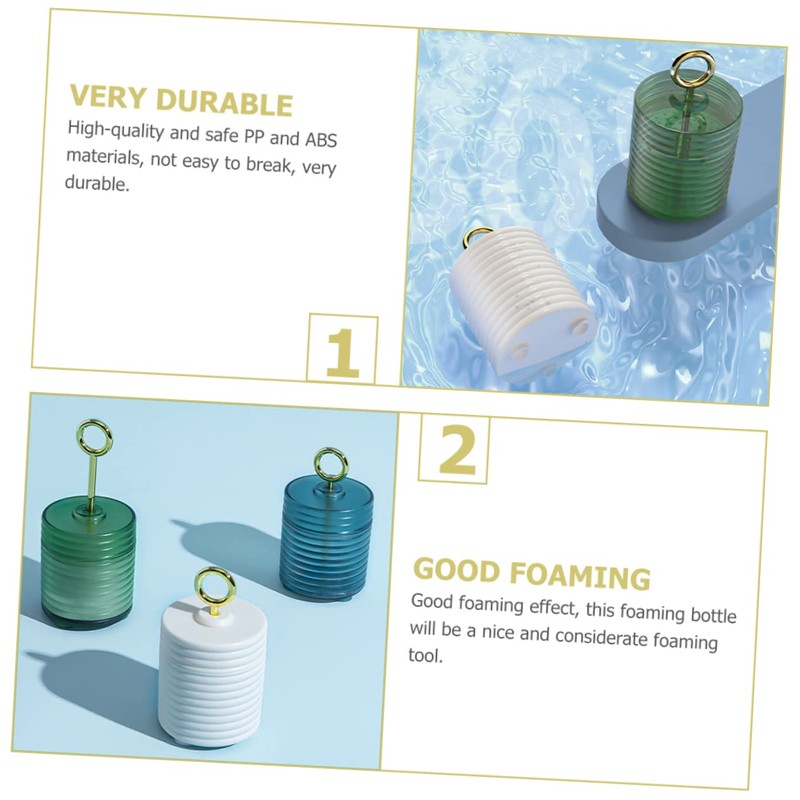 VERY DURABLE

High-quality and safe PP and ABS materials, not easy to break, very durable.

1

2

GOOD FOAMING

Good foaming effect, this foaming bottle will be a nice and considerate foaming tool.