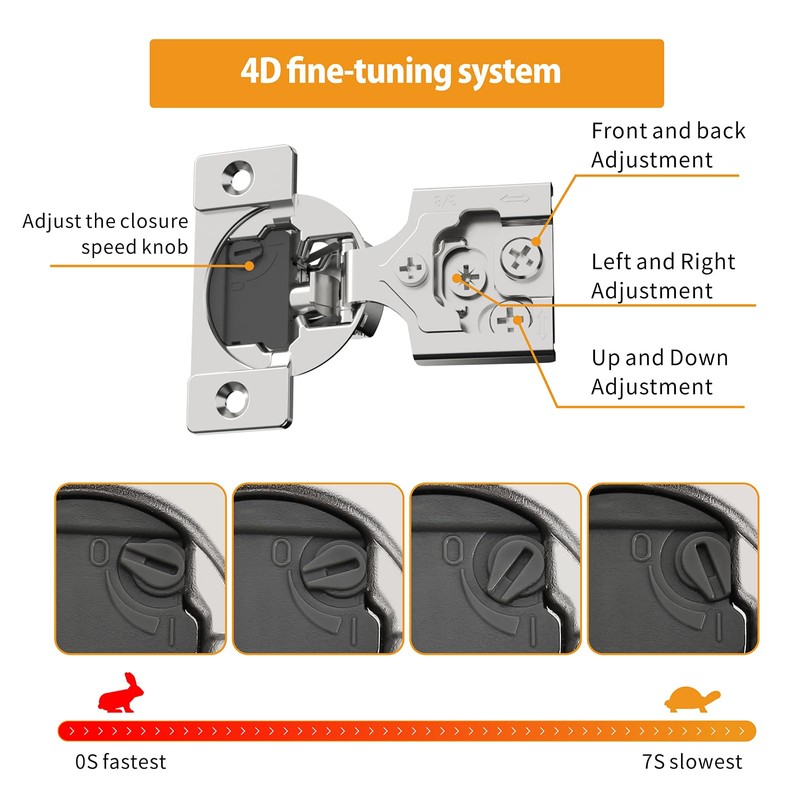 4D fine-tuning system

Adjust the closure speed knob

Front and back Adjustment

Left and Right Adjustment

Up and Down Adjustment

3/8

0S fastest

7S slowest