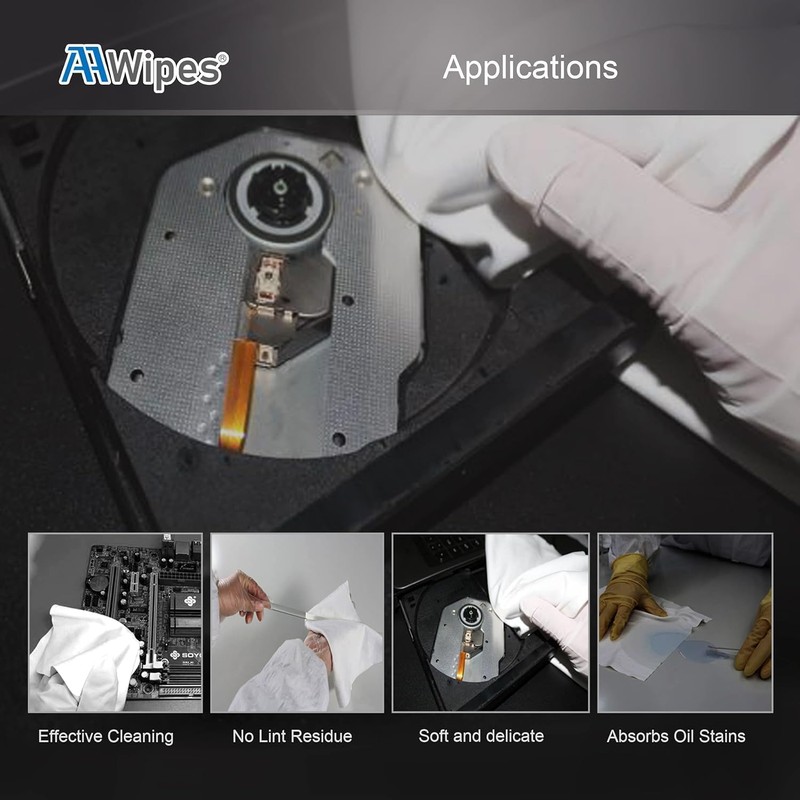 AAWipes®

Applications

SOYO

Effective Cleaning

No Lint Residue

Soft and delicate

Absorbs Oil Stains