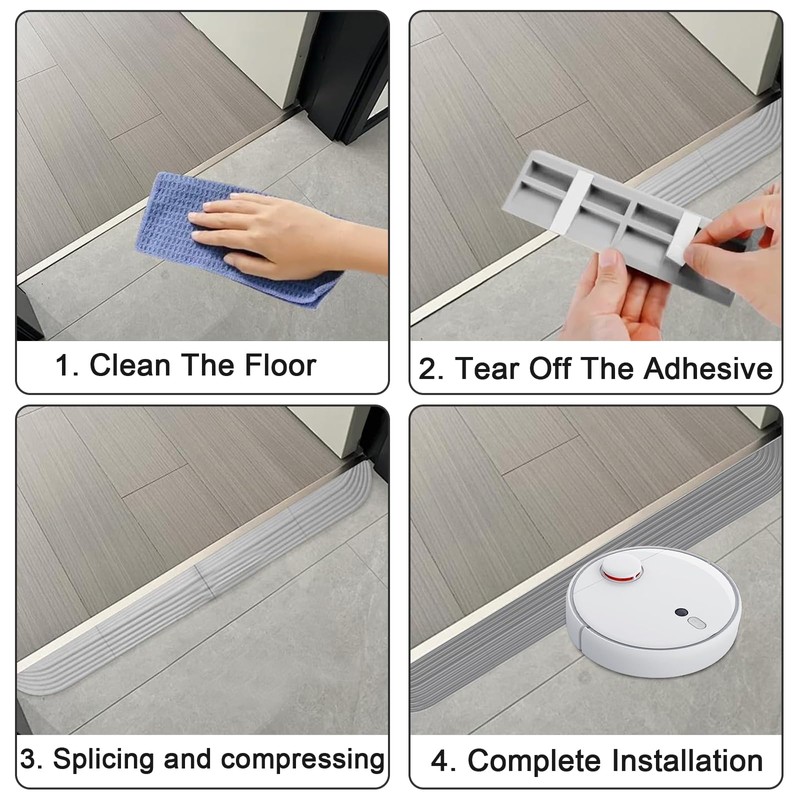 1. Clean The Floor

2. Tear Off The Adhesive

3. Splicing and compressing

4. Complete Installation