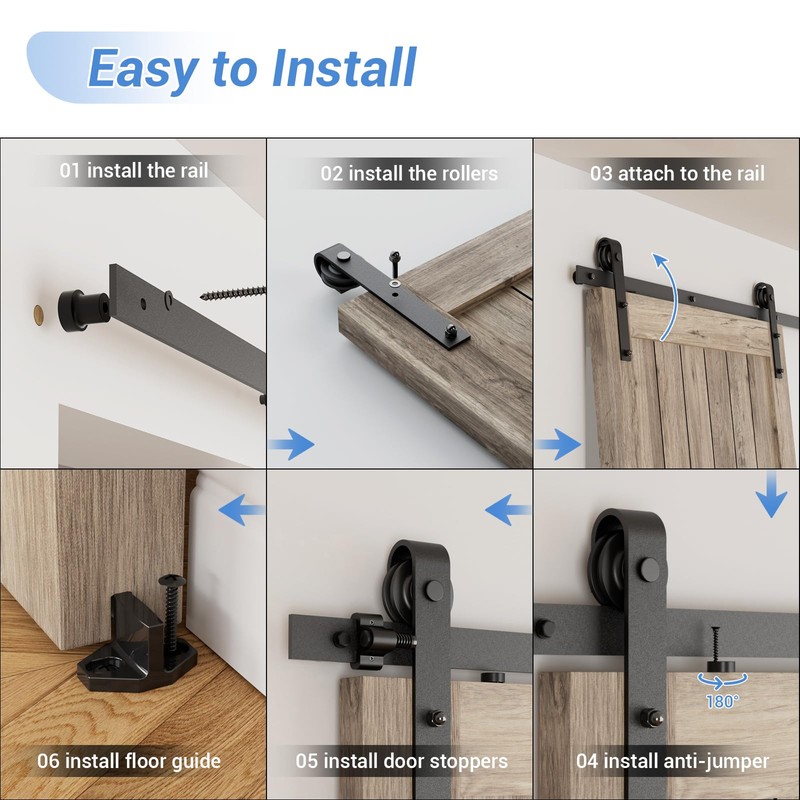 Easy to Install

01 install the rail

02 install the rollers

03 attach to the rail

06 install floor guide

05 install door stoppers

180°

04 install anti-jumper