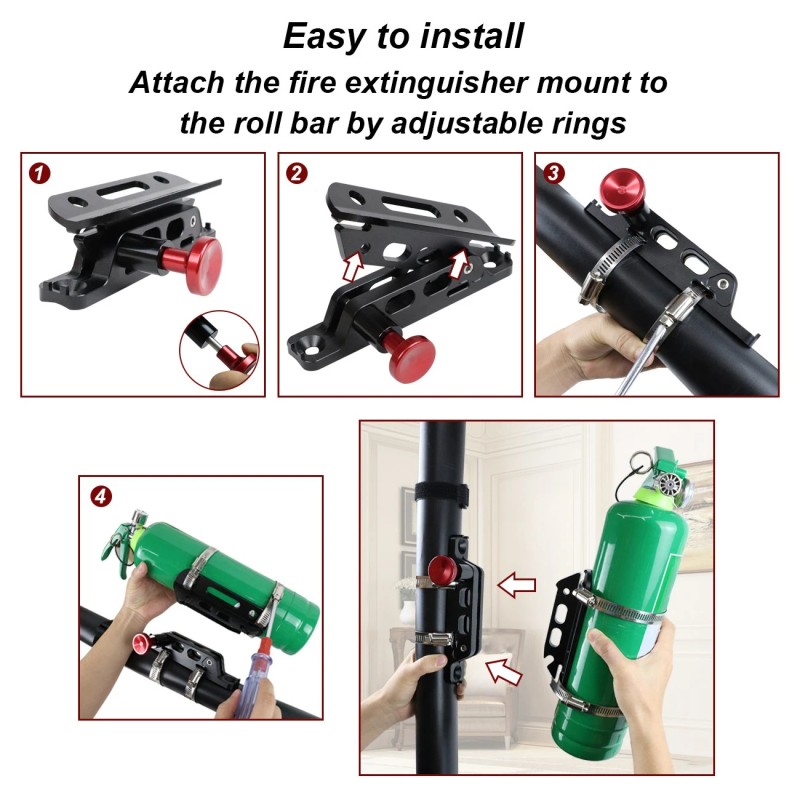 Easy to install

Attach the fire extinguisher mount to the roll bar by adjustable rings

1

2

3

4