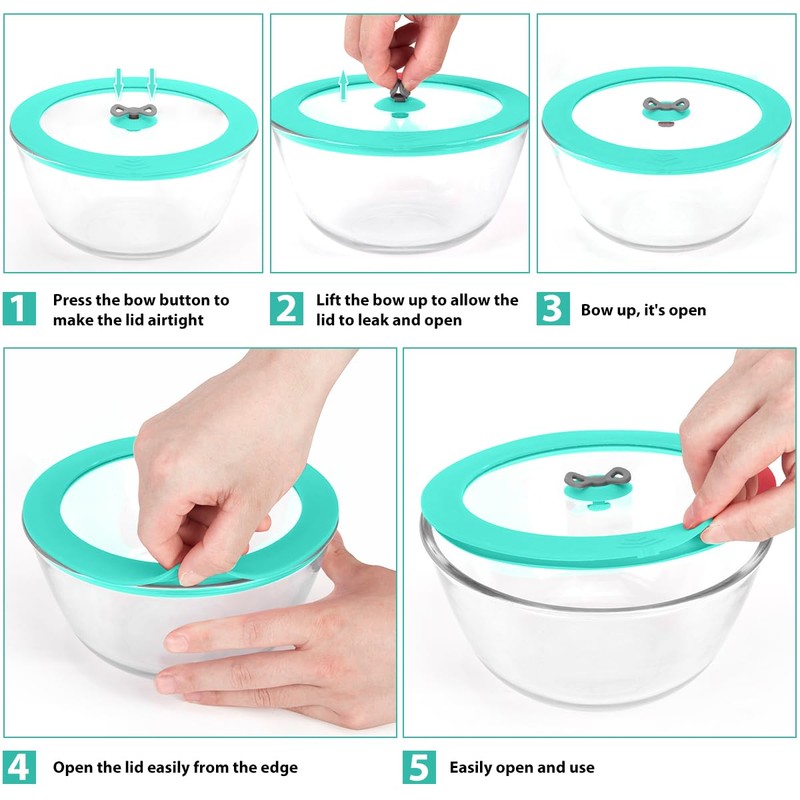 1 Press the bow button to make the lid airtight

2 Lift the bow up to allow the lid to leak and open

3 Bow up, it's open

4 Open the lid easily from the edge

5 Easily open and use