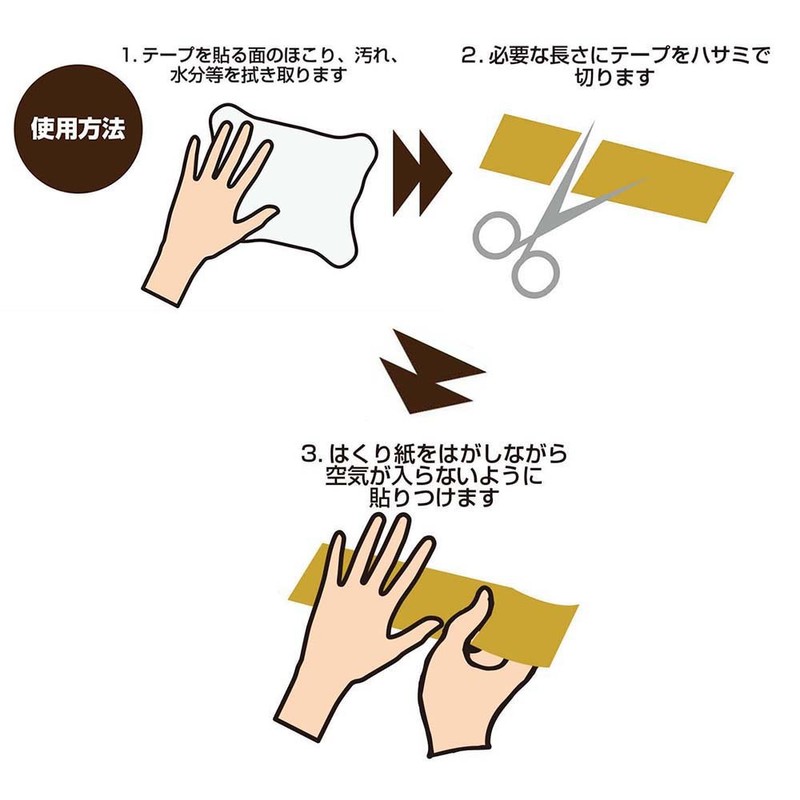 使用方法

1. テープを貼る面のほこり、汚れ、水分等を拭き取ります

2. 必要な長さにテープをハサミで切ります

3. はくり紙をはがしながら空気が入らないように貼りつけます