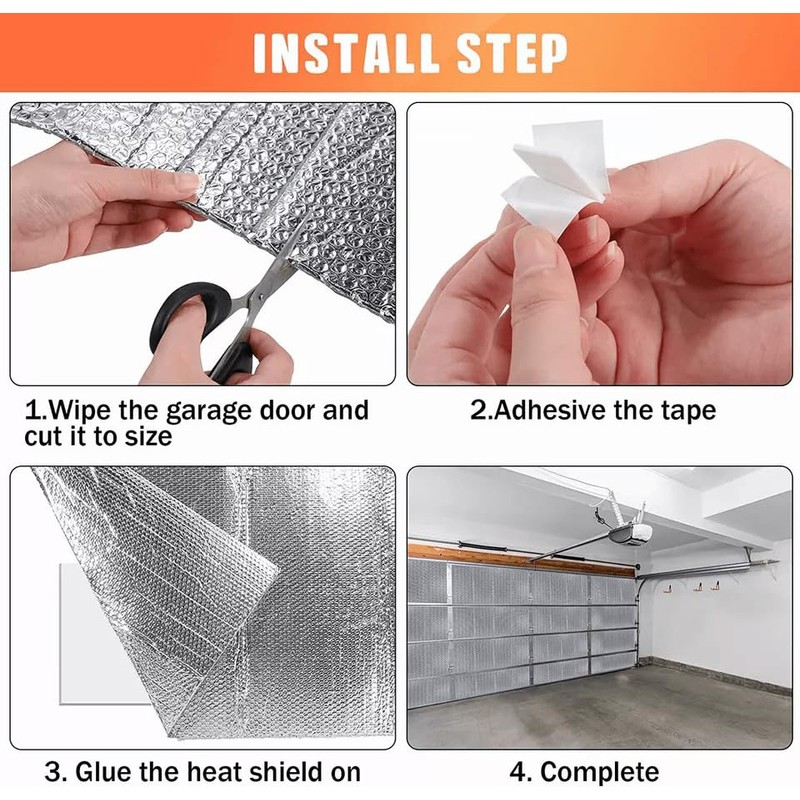 INSTALL STEP

1.Wipe the garage door and cut it to size

2.Adhesive the tape

3. Glue the heat shield on

4. Complete