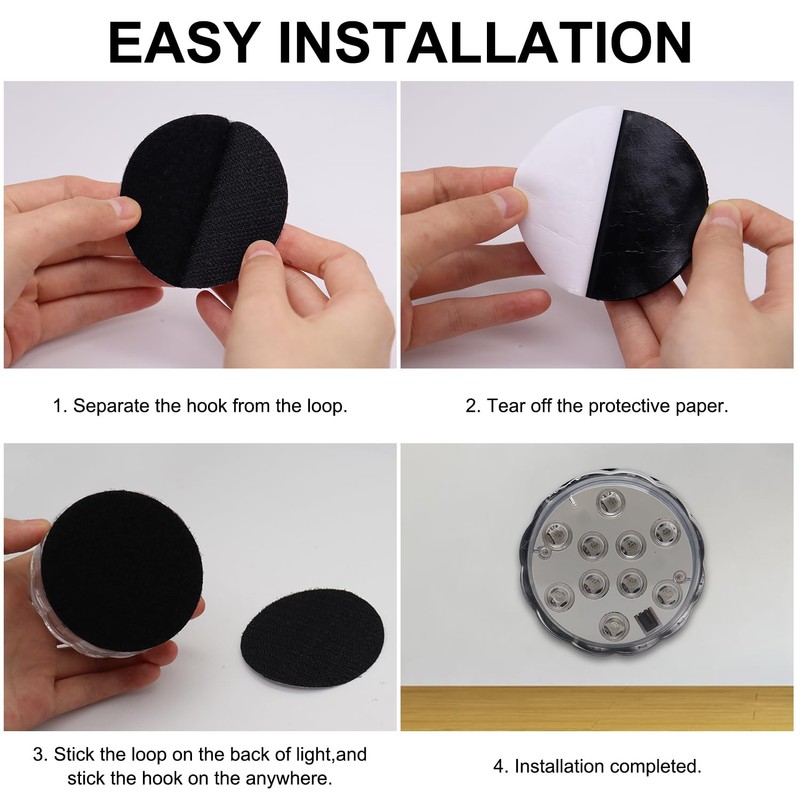 EASY INSTALLATION

1. Separate the hook from the loop.

2. Tear off the protective paper.

3. Stick the loop on the back of light,and stick the hook on the anywhere.

4. Installation completed.