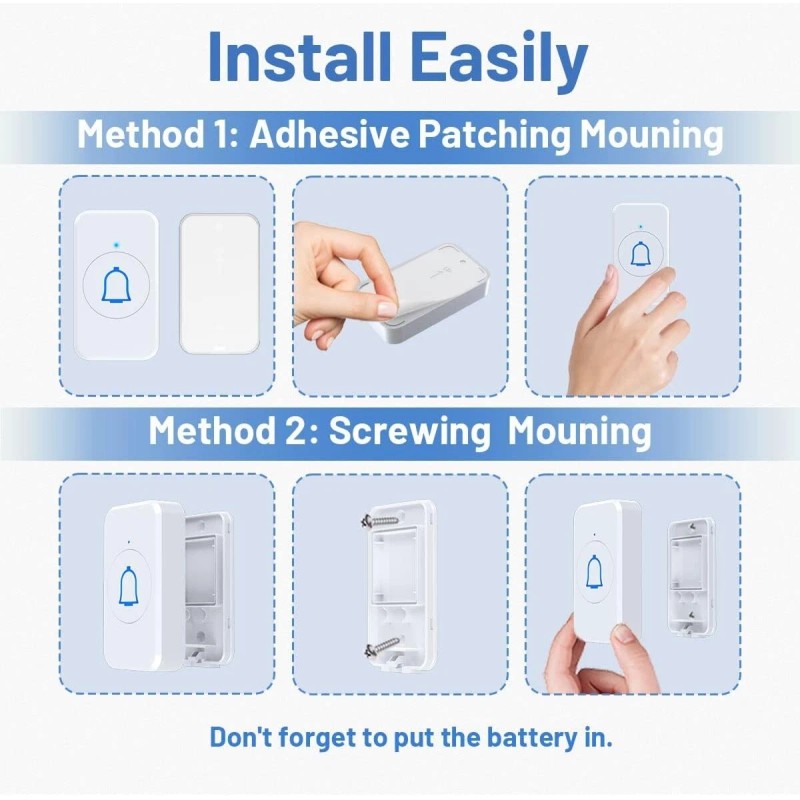 Install Easily

Method 1: Adhesive Patching Mouning

Method 2: Screwing Mouning

Don't forget to put the battery in.