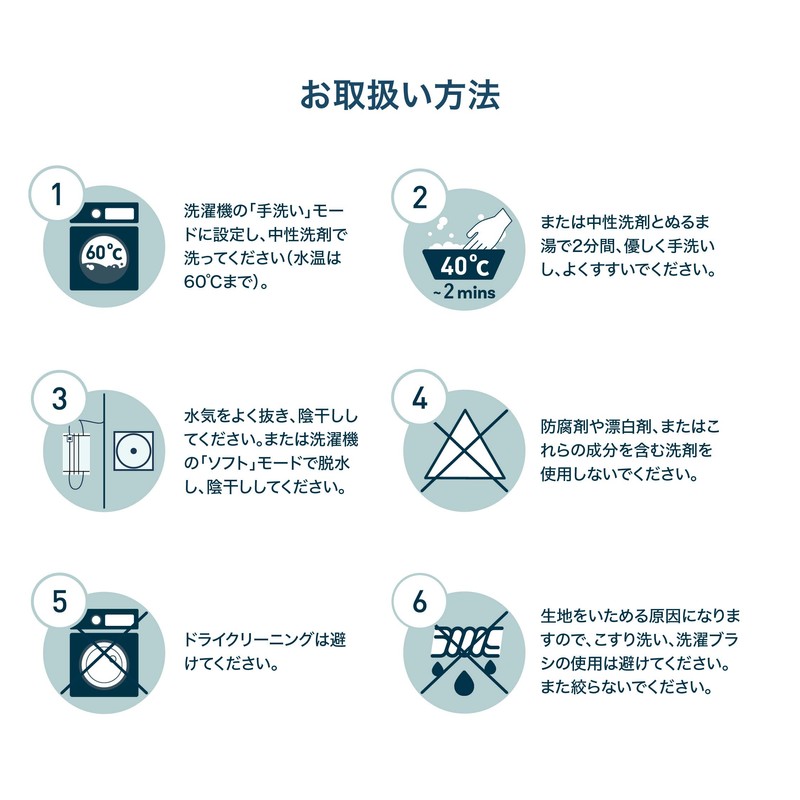 お取扱い方法

1

60°C

洗濯機の「手洗い」モードに設定し、中性洗剤で洗ってください(水温は60°Cまで)。

2

40°C
~2 mins

または中性洗剤とぬるま湯で2分間、優しく手洗いし、よくすすいでください。

3

水気をよく抜き、陰干ししてください。または洗濯機の「ソフト」モードで脱水し、陰干ししてください。

4

防腐剤や漂白剤、またはこれらの成分を含む洗剤を使用しないでください。

5

ドライクリーニングは避けてください。

6

生地をいためる原因になりますので、こすり洗い、洗濯ブラシの使用は避けてください。また絞らないでください。