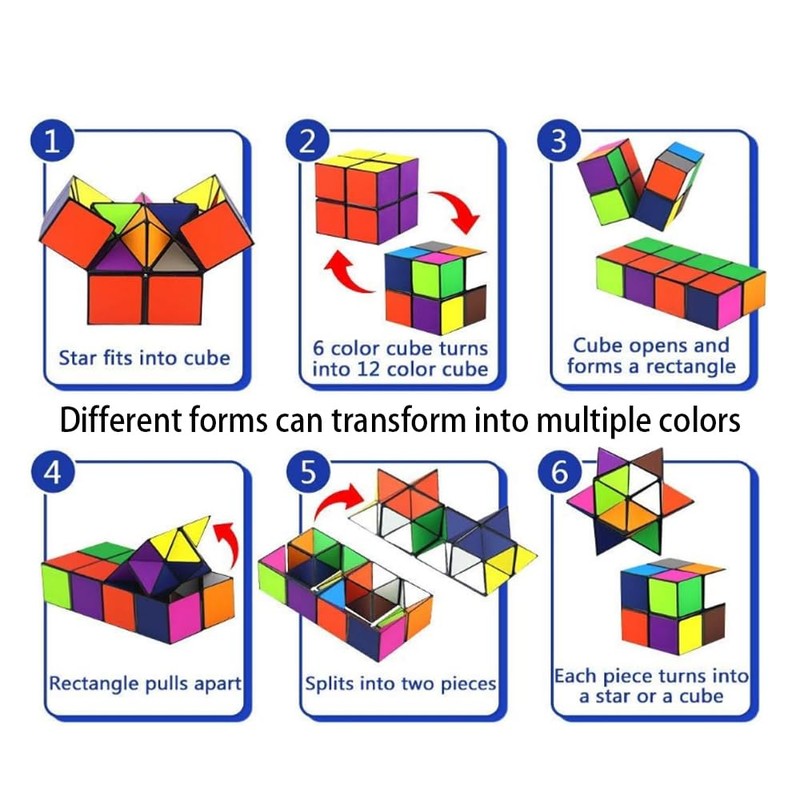 1
Star fits into cube

2
6 color cube turns into 12 color cube

3
Cube opens and forms a rectangle

Different forms can transform into multiple colors

4
Rectangle pulls apart

5
Splits into two pieces

6
Each piece turns into a star or a cube