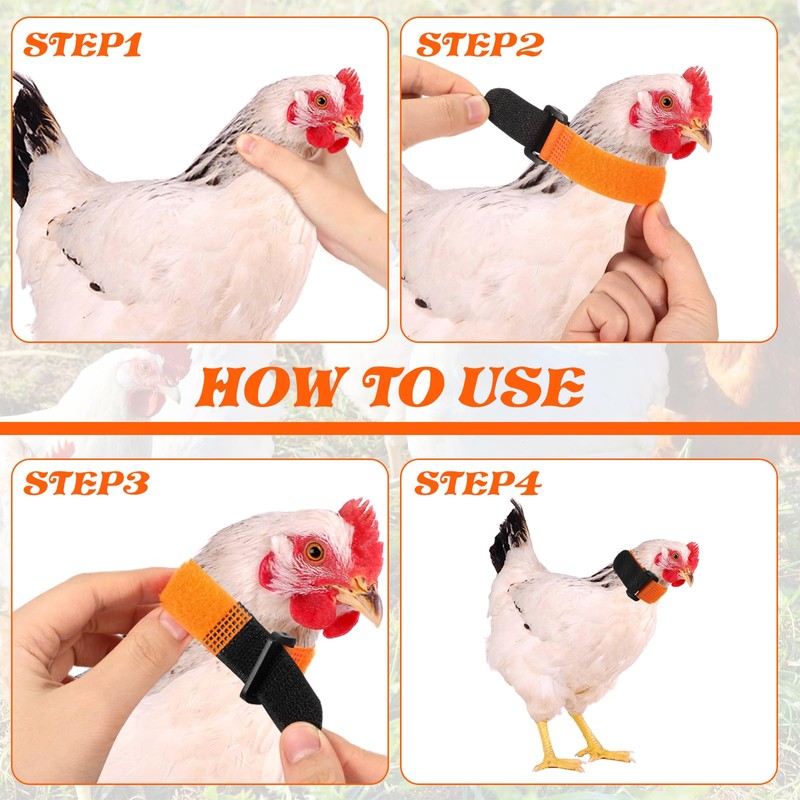 STEP1

STEP2

HOW TO USE

STEP3

STEP4