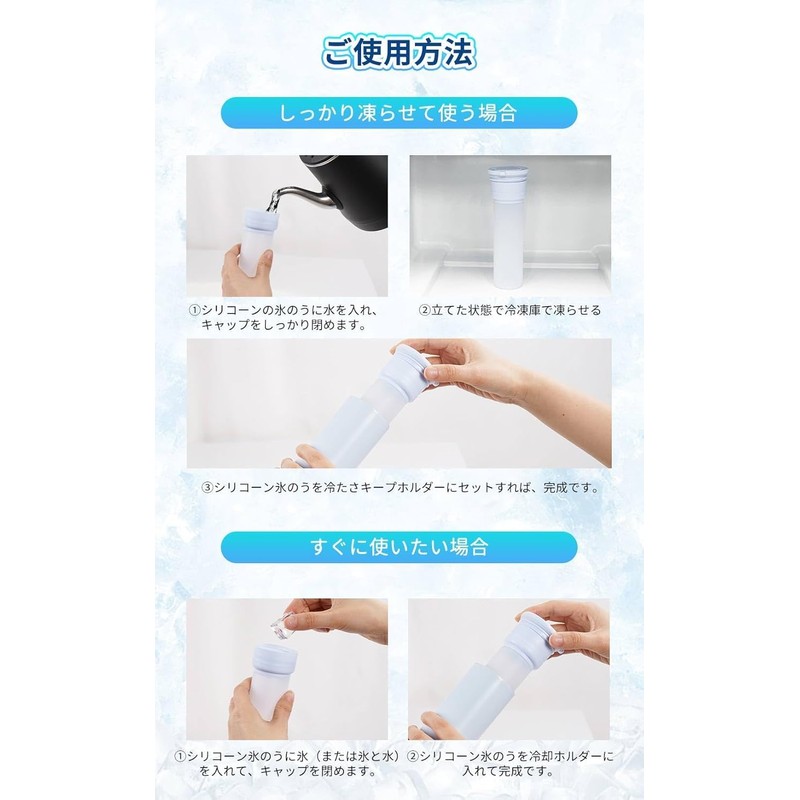 ご使用方法

しっかり凍らせて使う場合

①シリコーンの氷のうに水を入れ、キャップをしっかり閉めます。

②立てた状態で冷凍庫で凍らせる

③シリコーン氷のうを冷たさキープホルダーにセットすれば、完成です。

すぐに使いたい場合

①シリコーン氷のうに氷（または氷と水）を入れて、キャップを閉めます。

②シリコーン氷のうを冷却ホルダーに入れて完成です。