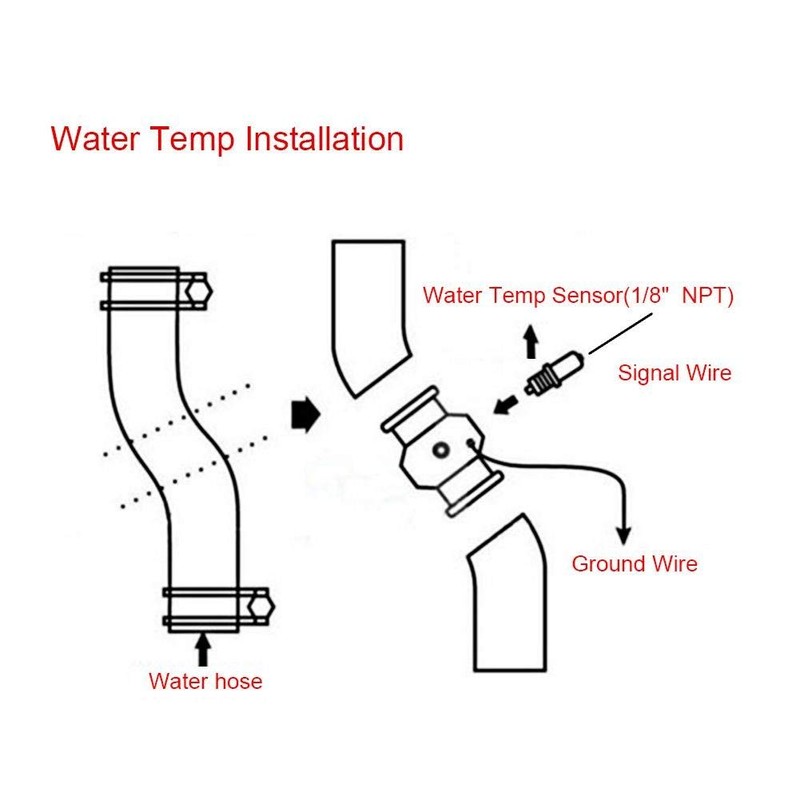 Water Temp Installation

Water Temp Sensor(1/8"  NPT)

Signal Wire

Ground Wire

Water hose