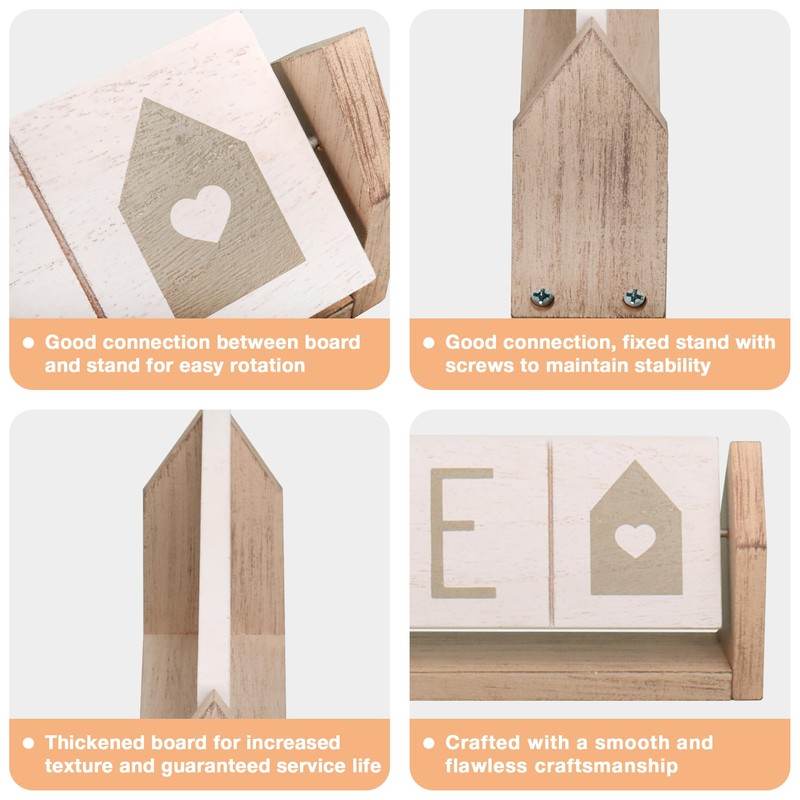 ● Good connection between board and stand for easy rotation

● Good connection, fixed stand with screws to maintain stability

● Thickened board for increased texture and guaranteed service life

E

● Crafted with a smooth and flawless craftsmanship