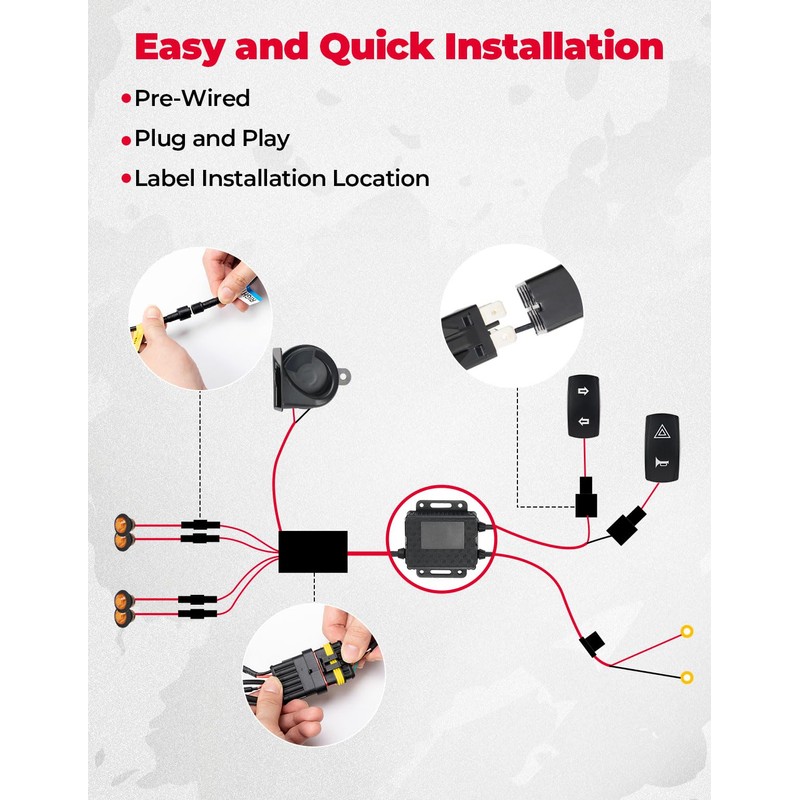 Easy and Quick Installation

•Pre-Wired

•Plug and Play

•Label Installation Location