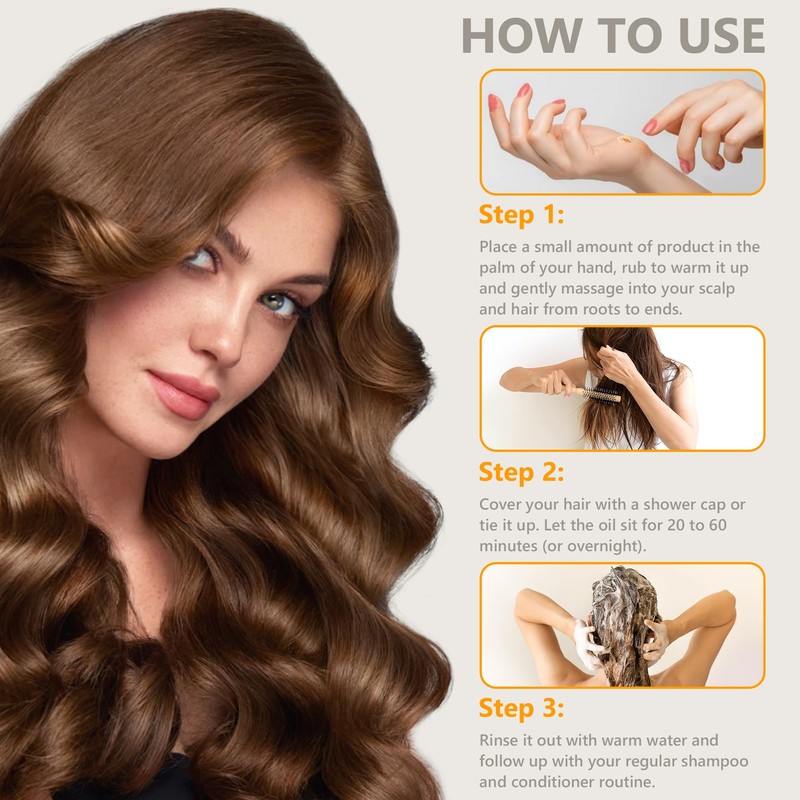 HOW TO USE

Step 1:

Place a small amount of product in the palm of your hand, rub to warm it up and gently massage into your scalp and hair from roots to ends.

Step 2:

Cover your hair with a shower cap or tie it up. Let the oil sit for 20 to 60 minutes (or overnight).

Step 3:

Rinse it out with warm water and follow up with your regular shampoo and conditioner routine.