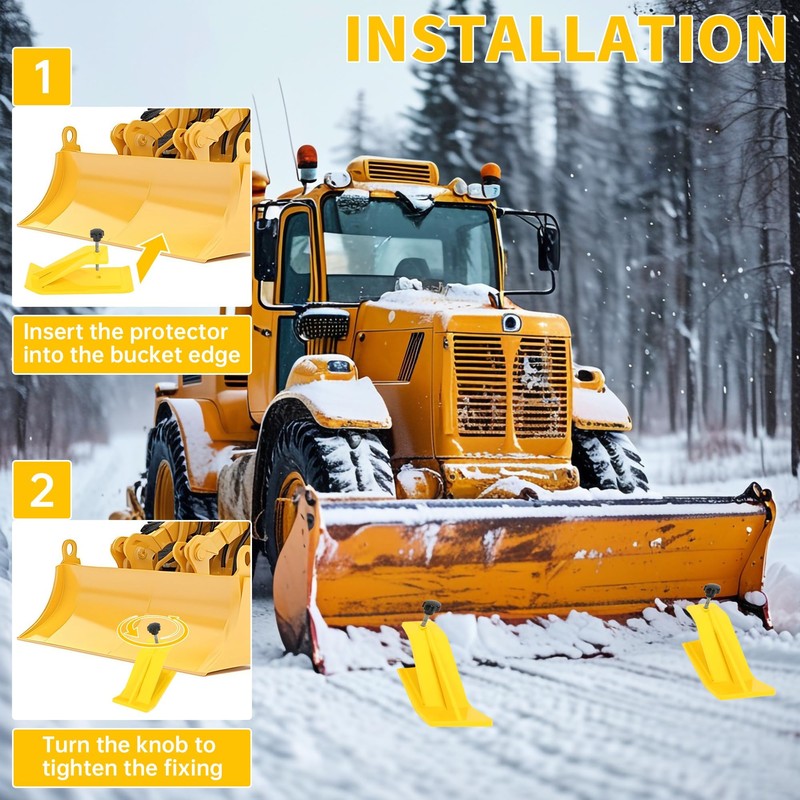 INSTALLATION

1

Insert the protector into the bucket edge

2

Turn the knob to tighten the fixing