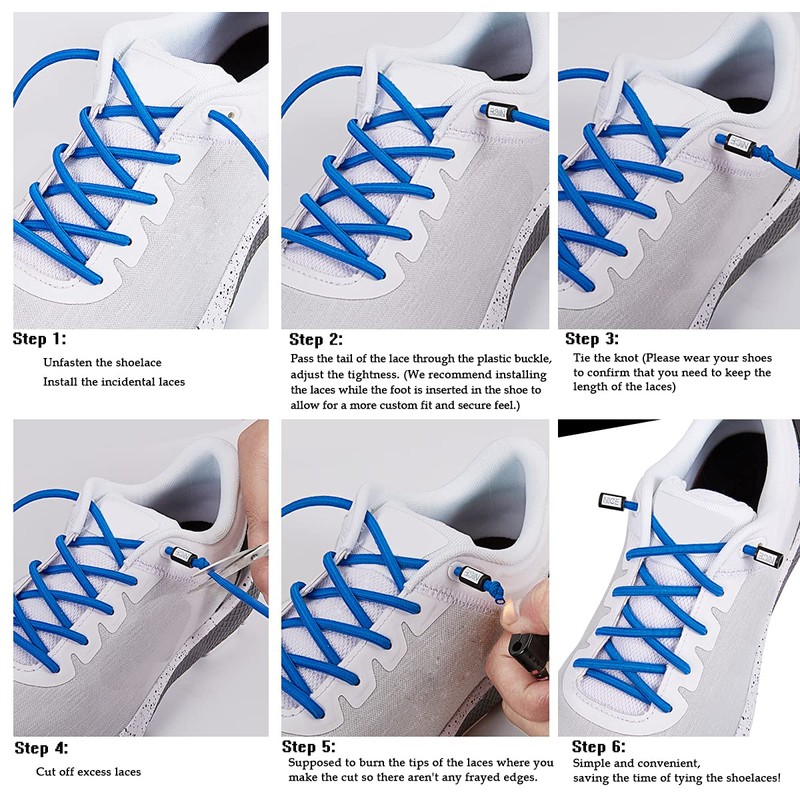 Step 1:
Unfasten the shoelace
Install the incidental laces

Step 2:
Pass the tail of the lace through the plastic buckle, adjust the tightness. (We recommend installing the laces while the foot is inserted in the shoe to allow for a more custom fit and secure feel.)

Step 3:
Tie the knot (Please wear your shoes to confirm that you need to keep the length of the laces)

Step 4:
Cut off excess laces

Step 5:
Supposed to burn the tips of the laces where you make the cut so there aren't any frayed edges.

Step 6:
Simple and convenient, saving the time of tying the shoelaces!