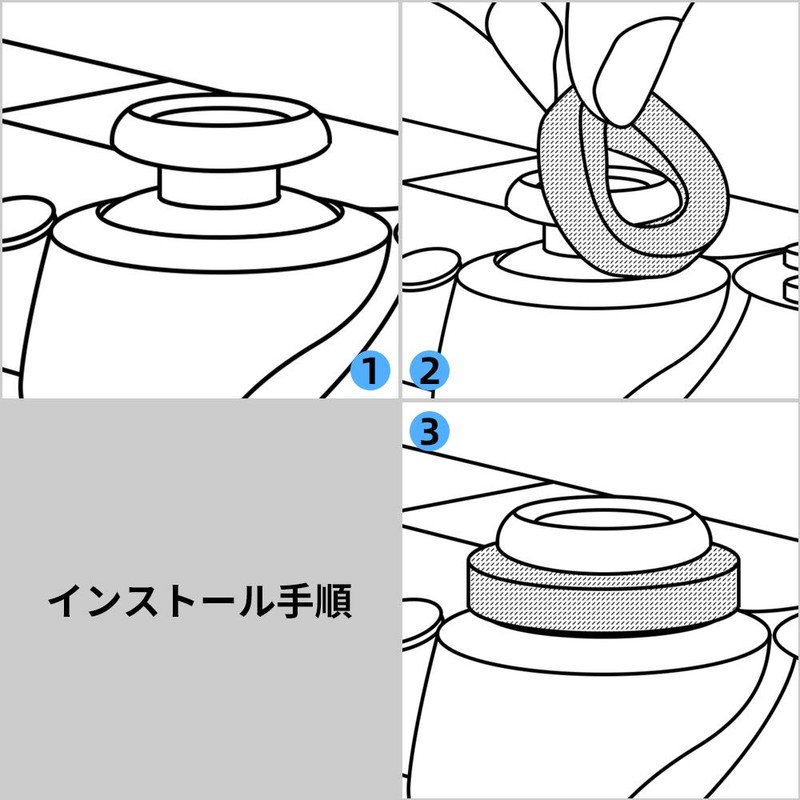 1
2
3
インストール手順