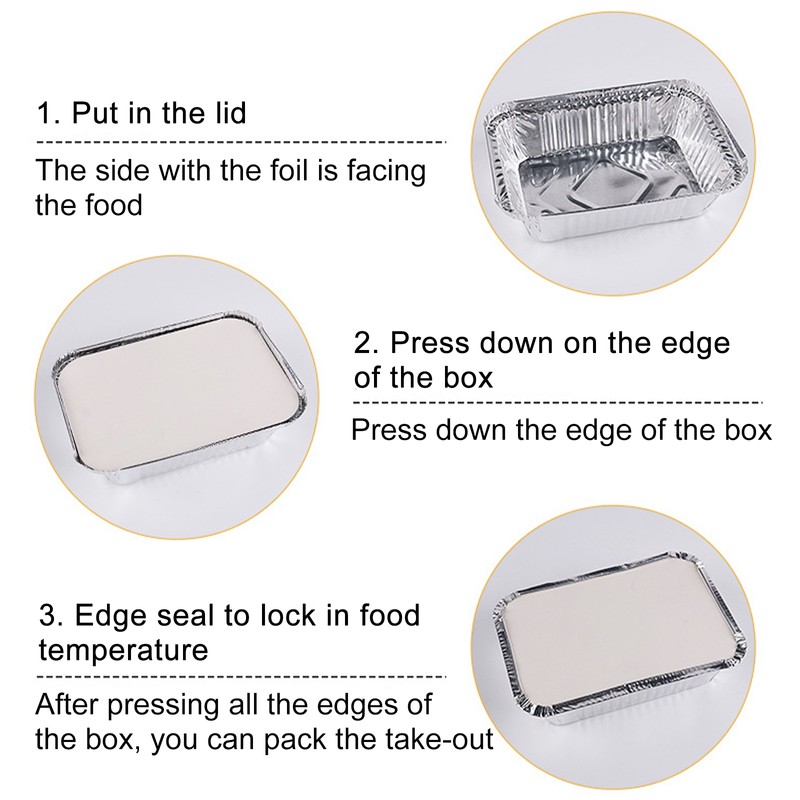 1. Put in the lid

The side with the foil is facing the food

2. Press down on the edge of the box

Press down the edge of the box

3. Edge seal to lock in food temperature

After pressing all the edges of the box, you can pack the take-out