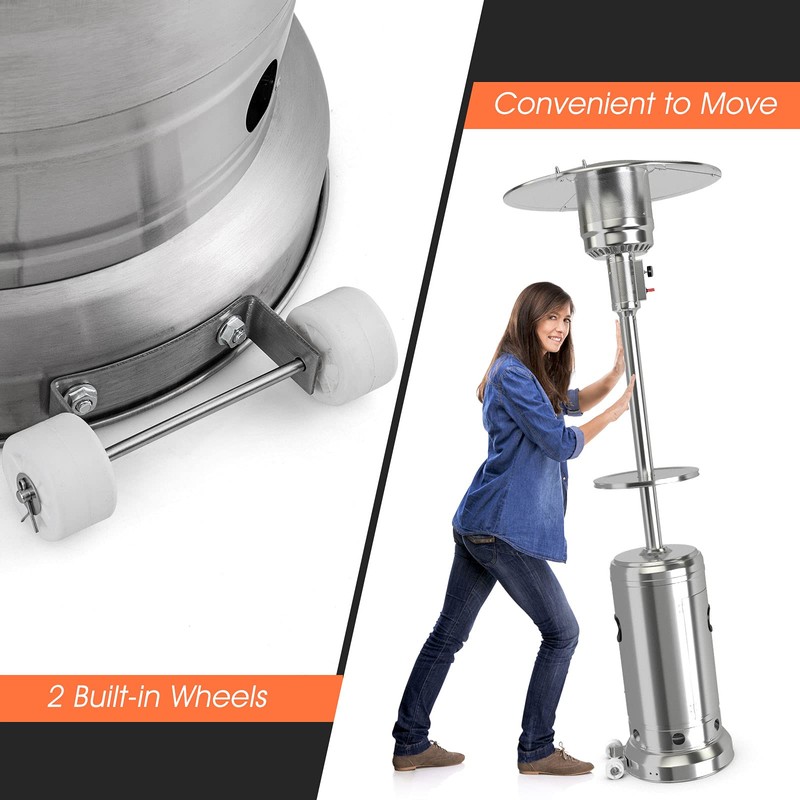 Convenient to Move

2 Built-in Wheels