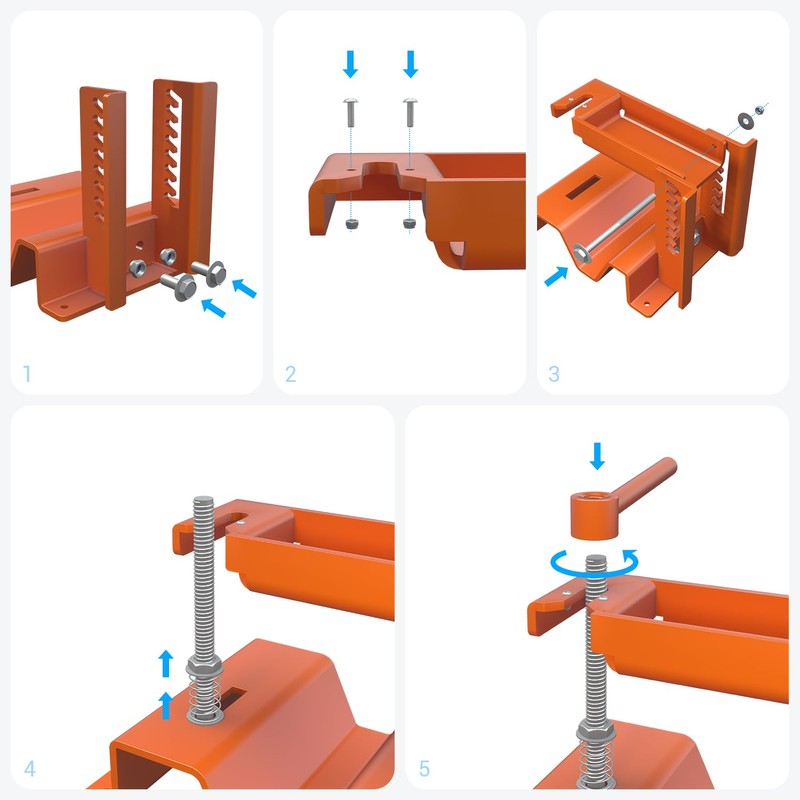 1

2

3

4

5