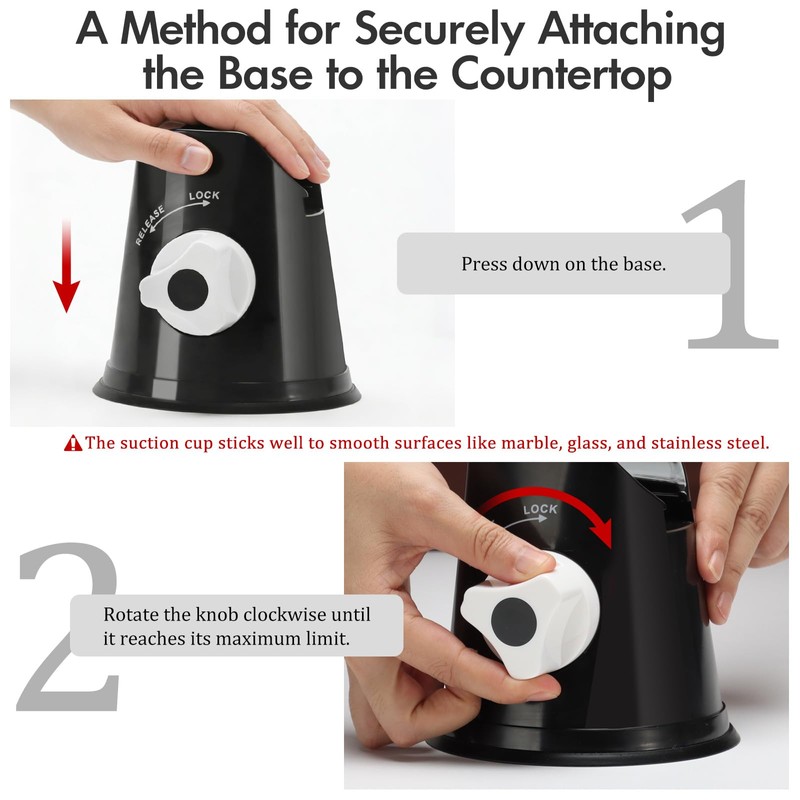 A Method for Securely Attaching the Base to the Countertop

RELEASE LOCK

1

Press down on the base.

The suction cup sticks well to smooth surfaces like marble, glass, and stainless steel.

LOCK

2

Rotate the knob clockwise until it reaches its maximum limit.