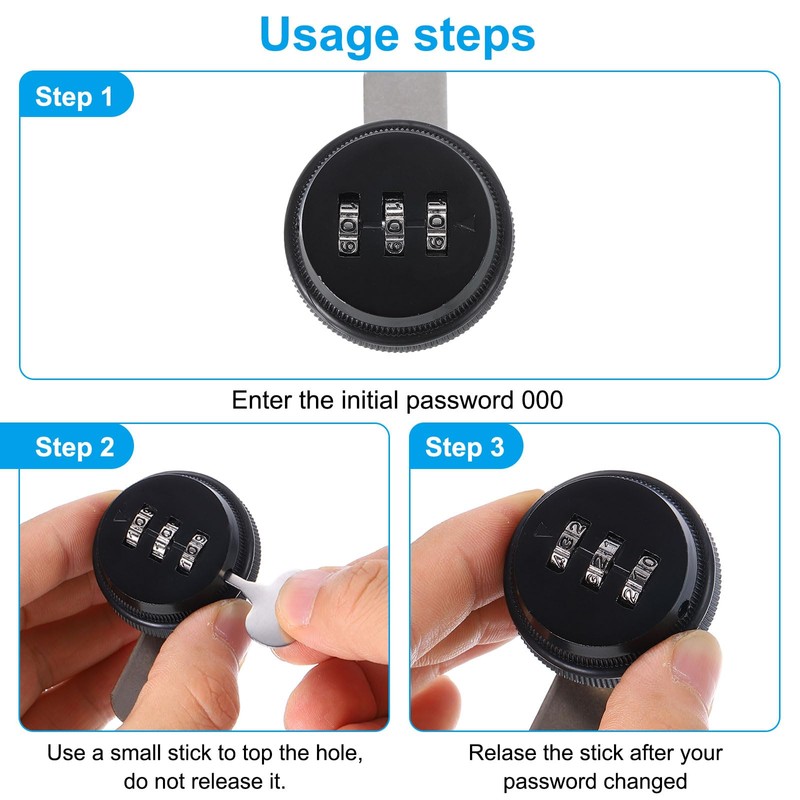 Usage steps

Step 1

Enter the initial password 000

Step 2

Use a small stick to top the hole, do not release it.

Step 3

Relase the stick after your password changed