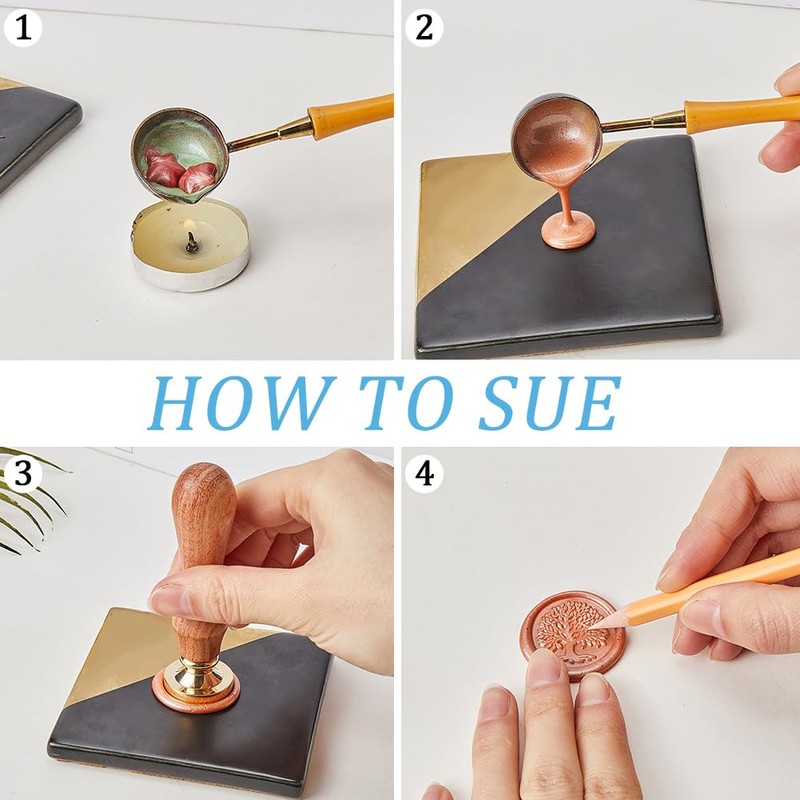 1

2

HOW TO SUE

3

4