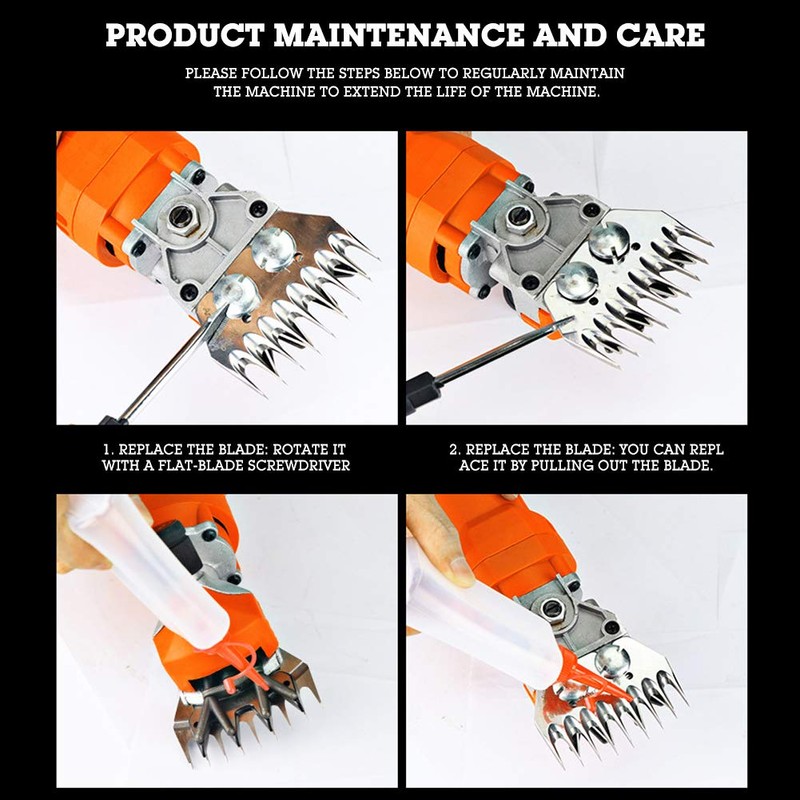 PRODUCT MAINTENANCE AND CARE

PLEASE FOLLOW THE STEPS BELOW TO REGULARLY MAINTAIN THE MACHINE TO EXTEND THE LIFE OF THE MACHINE.

1. REPLACE THE BLADE: ROTATE IT WITH A FLAT-BLADE SCREWDRIVER

2. REPLACE THE BLADE: YOU CAN REPL ACE IT BY PULLING OUT THE BLADE.