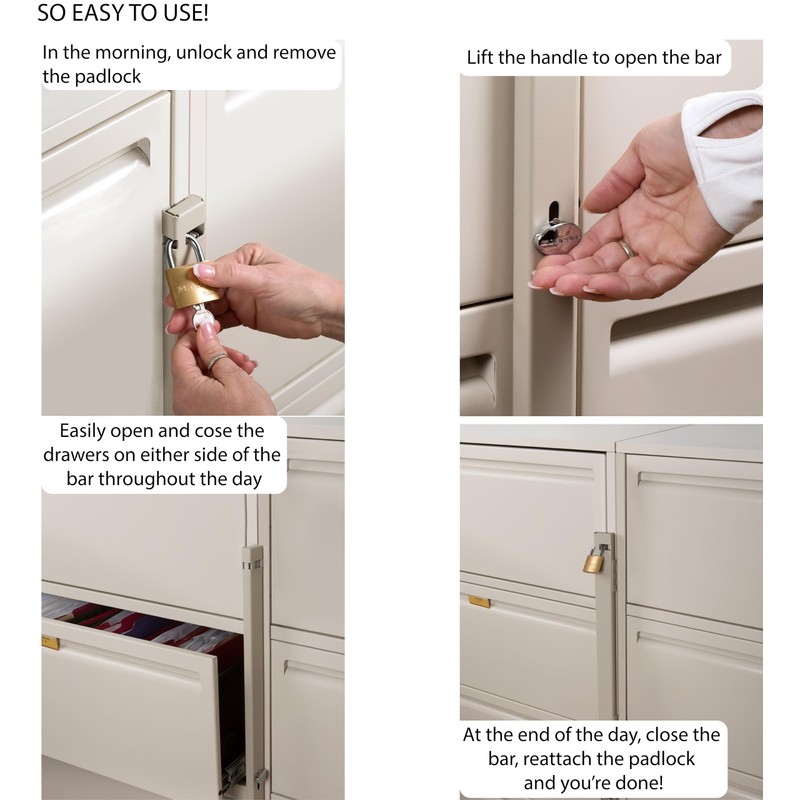 SO EASY TO USE!

In the morning, unlock and remove the padlock

Lift the handle to open the bar

Easily open and cose the drawers on either side of the bar throughout the day

At the end of the day, close the bar, reattach the padlock and you're done!