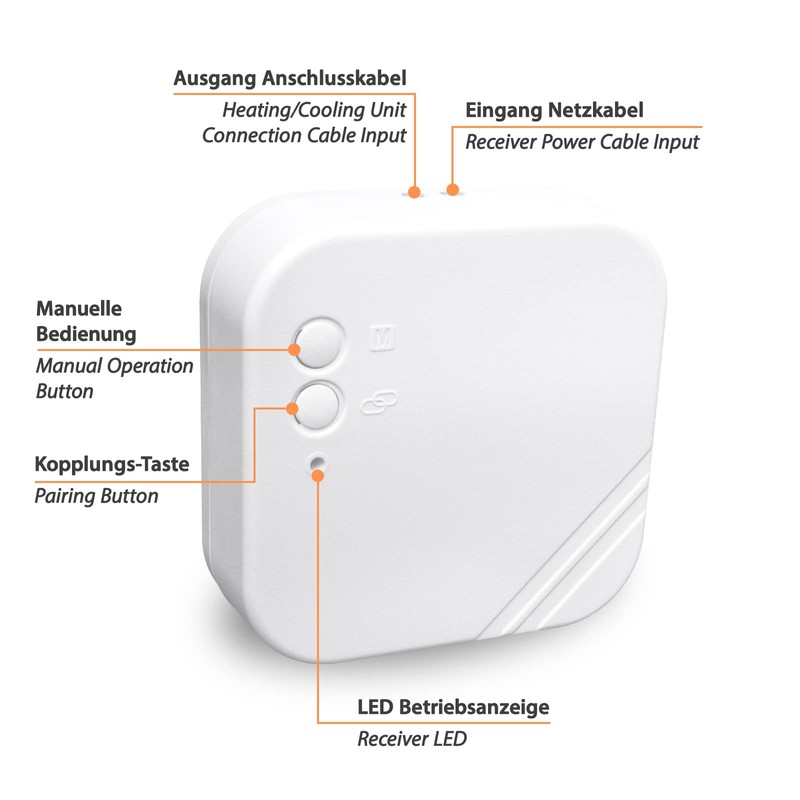 Ausgang Anschlusskabel
Heating/Cooling Unit Connection Cable Input

Eingang Netzkabel
Receiver Power Cable Input

Manuelle Bedienung
Manual Operation Button

M

Kopplungs-Taste
Pairing Button

LED Betriebsanzeige
Receiver LED