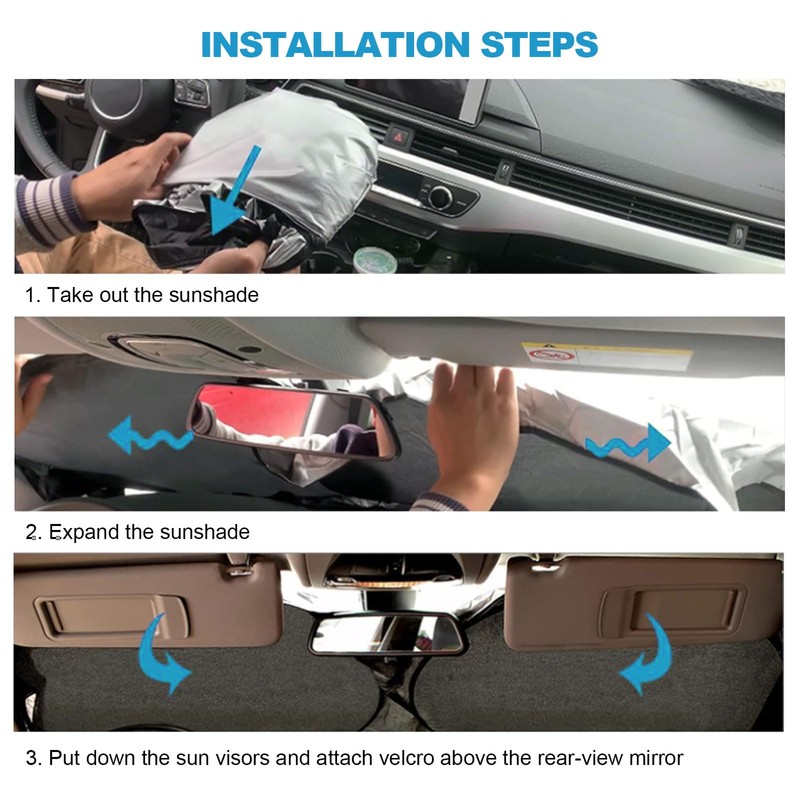 INSTALLATION STEPS

1. Take out the sunshade

2. Expand the sunshade

3. Put down the sun visors and attach velcro above the rear-view mirror