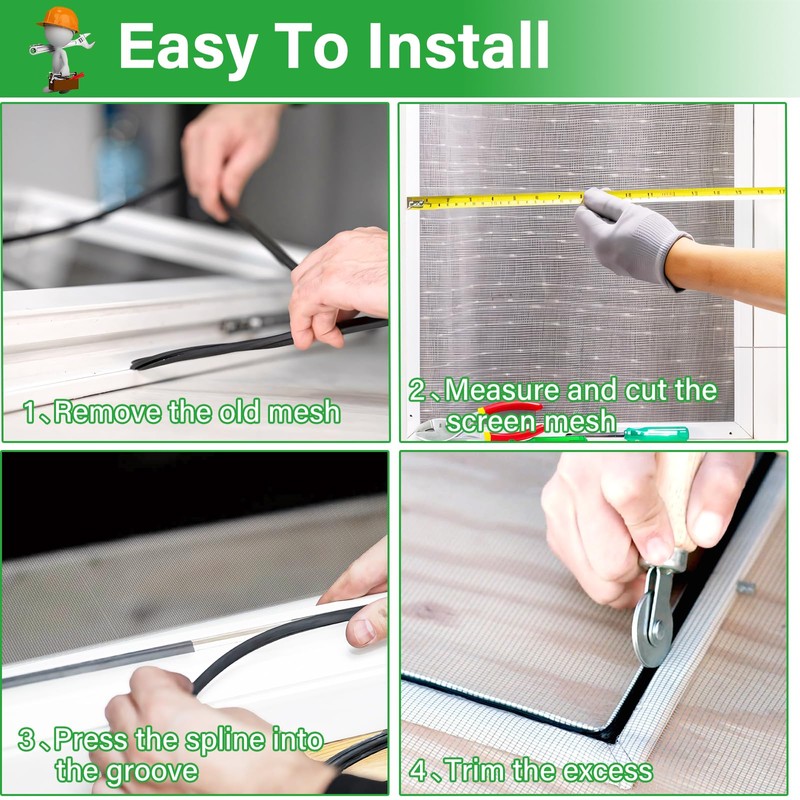 Easy To Install

1、Remove the old mesh

2、Measure and cut the screen mesh

3、Press the spline into the groove

4、Trim the excess