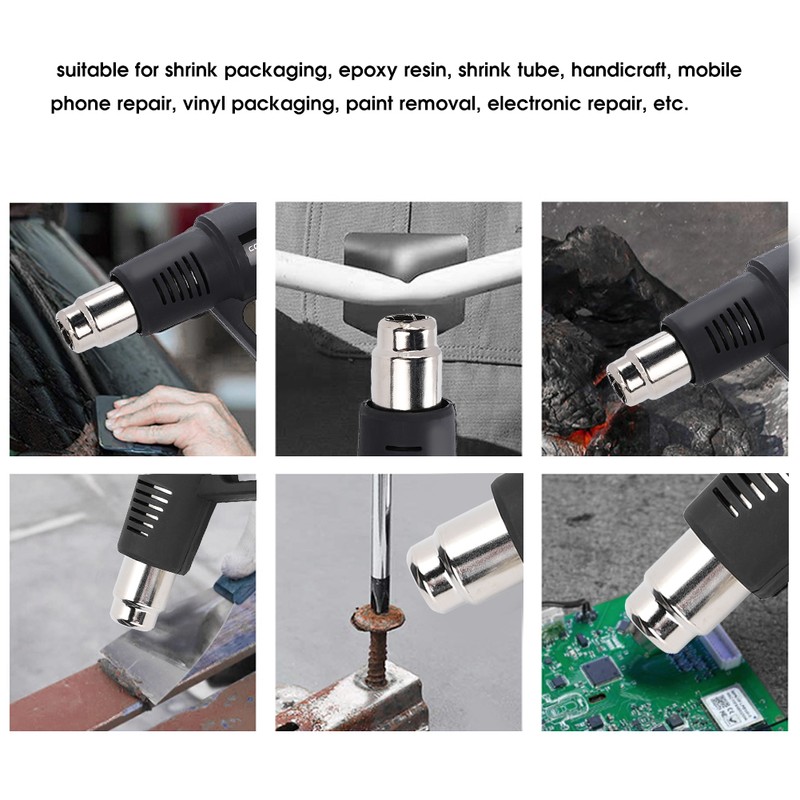 suitable for shrink packaging, epoxy resin, shrink tube, handicraft, mobile phone repair, vinyl packaging, paint removal, electronic repair, etc.