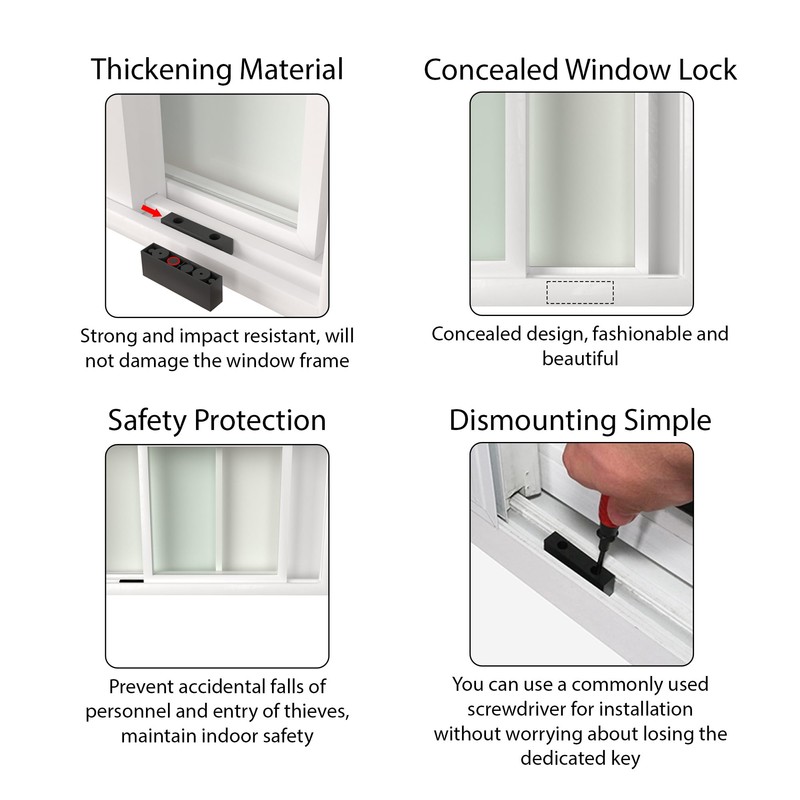 Thickening Material

Strong and impact resistant, will not damage the window frame

Concealed Window Lock

Concealed design, fashionable and beautiful

Safety Protection

Prevent accidental falls of personnel and entry of thieves, maintain indoor safety

Dismounting Simple

You can use a commonly used screwdriver for installation without worrying about losing the dedicated key