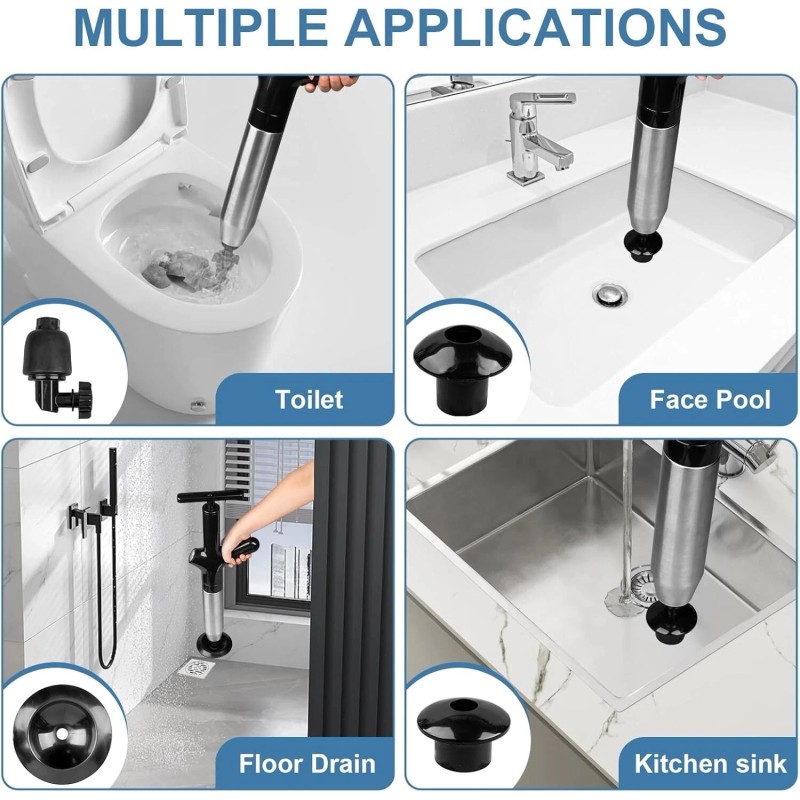 MULTIPLE APPLICATIONS

Toilet

Face Pool

Floor Drain

Kitchen sink