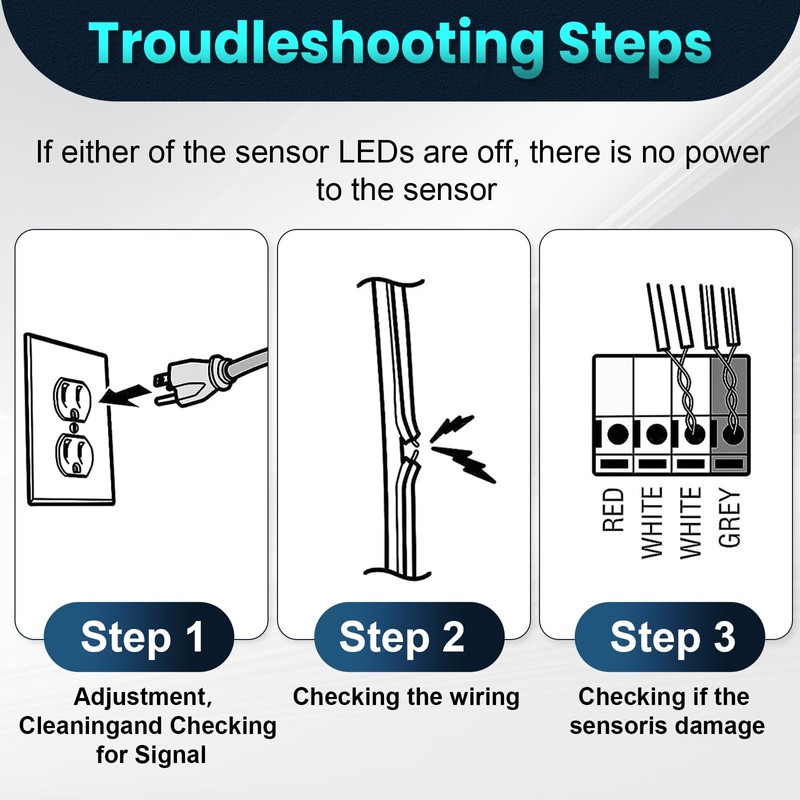 Troudleshooting Steps

If either of the sensor LEDs are off, there is no power to the sensor

RED
WHITE
WHITE
GREY

Step 1

Adjustment, Cleaningand Checking for Signal

Step 2

Checking the wiring

Step 3

Checking if the sensoris damage