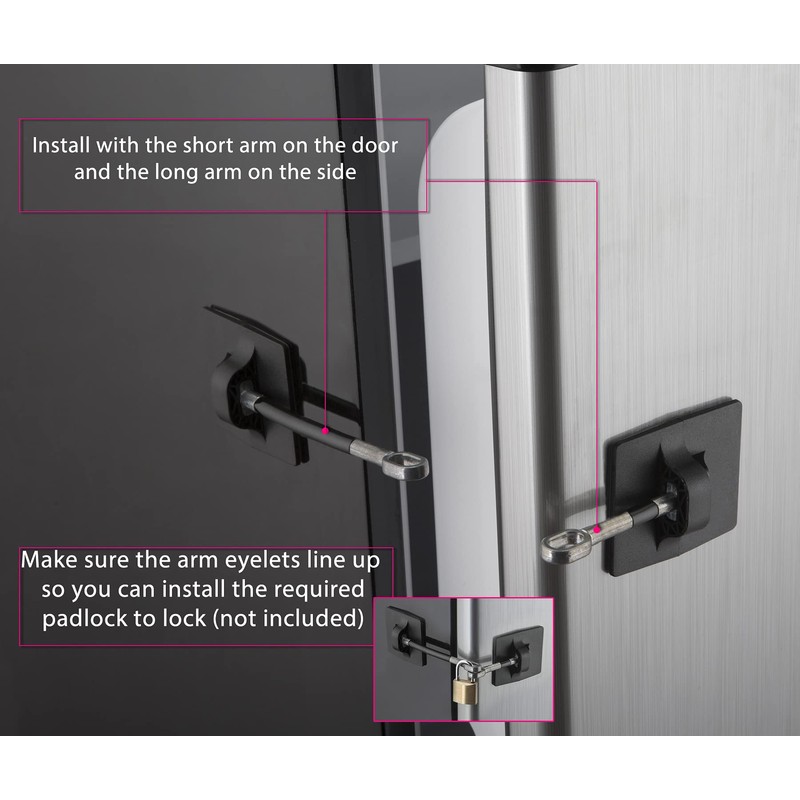 Install with the short arm on the door and the long arm on the side

Make sure the arm eyelets line up so you can install the required padlock to lock (not included)