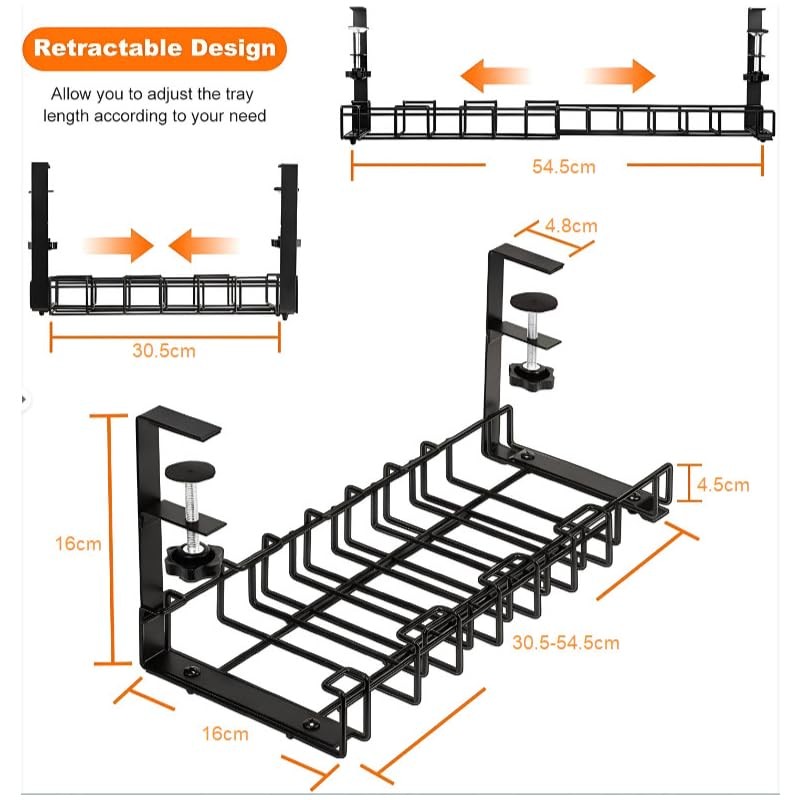 Retractable Design

Allow you to adjust the tray length according to your need

54.5cm

30.5cm

4.8cm

4.5cm

16cm

30.5-54.5cm

16cm