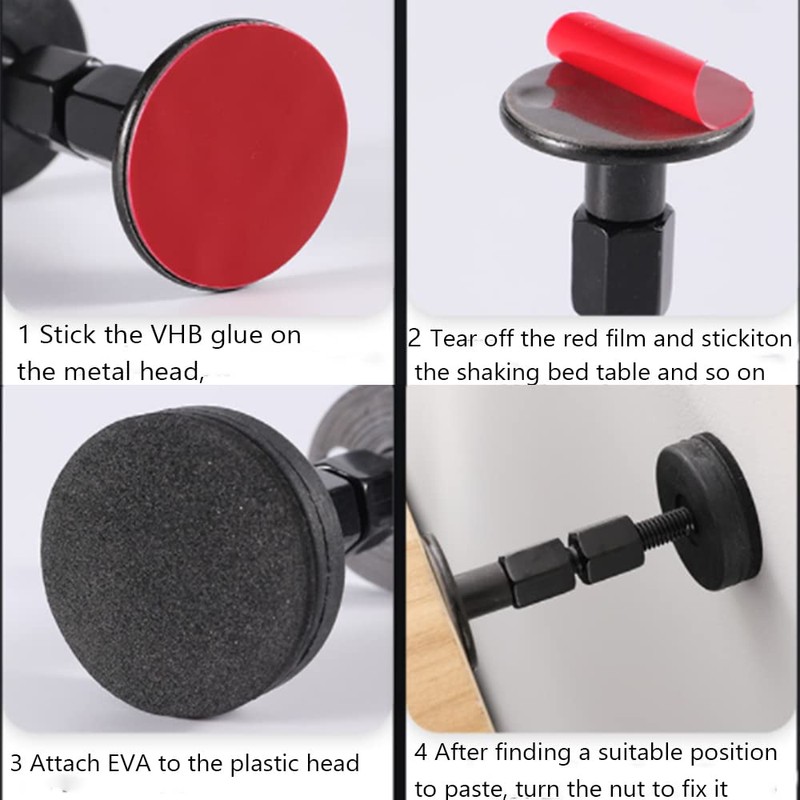 1 Stick the VHB glue on the metal head,

2 Tear off the red film and stickiton the shaking bed table and so on

3 Attach EVA to the plastic head

4 After finding a suitable position to paste, turn the nut to fix it