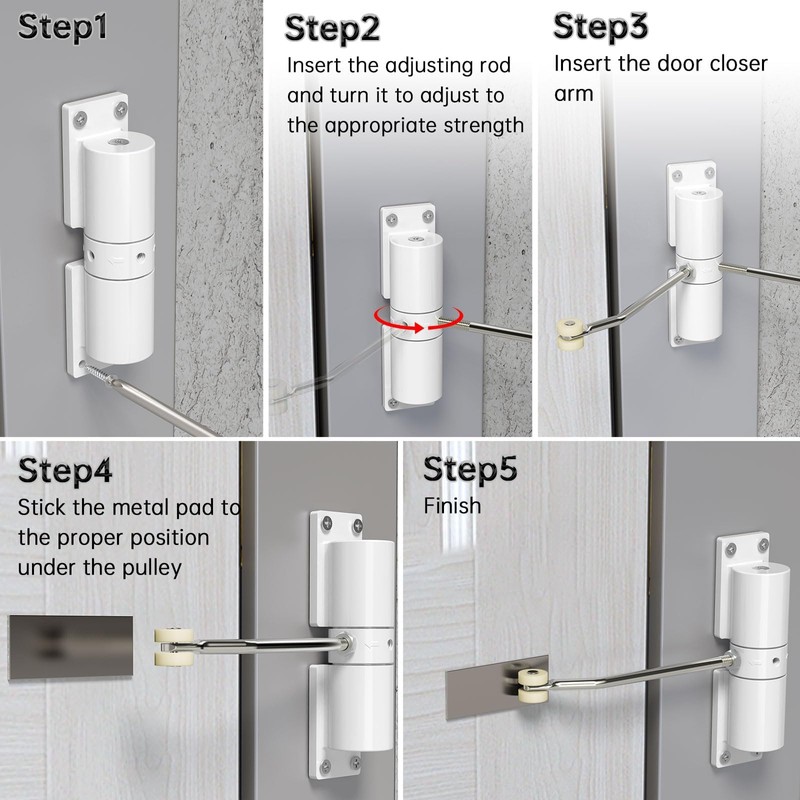 Step1

Step2
Insert the adjusting rod and turn it to adjust to the appropriate strength

Step3
Insert the door closer arm

Step4
Stick the metal pad to the proper position under the pulley

Step5
Finish