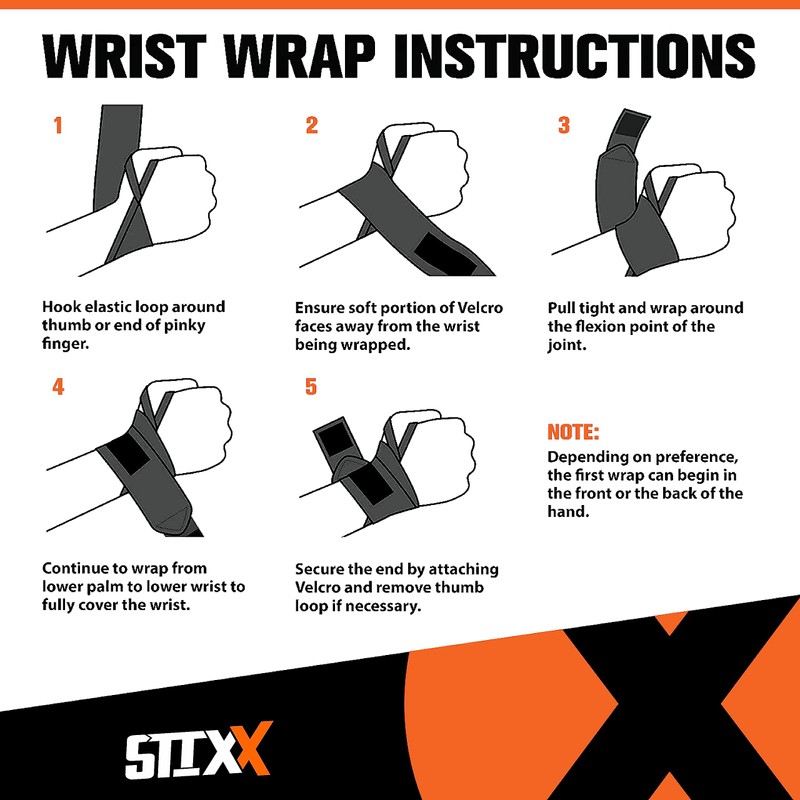 WRIST WRAP INSTRUCTIONS

1

Hook elastic loop around thumb or end of pinky finger.

2

Ensure soft portion of Velcro faces away from the wrist being wrapped.

3

Pull tight and wrap around the flexion point of the joint.

4

Continue to wrap from lower palm to lower wrist to fully cover the wrist.

5

Secure the end by attaching Velcro and remove thumb loop if necessary.

NOTE:
Depending on preference, the first wrap can begin in the front or the back of the hand.

STIXX