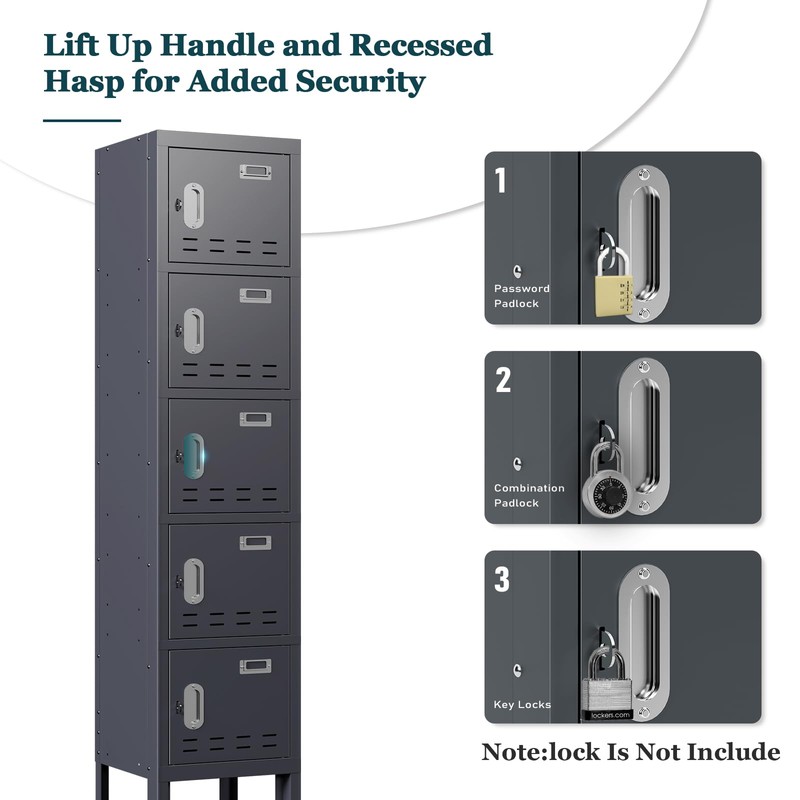 Lift Up Handle and Recessed Hasp for Added Security

1

Password Padlock

2

Combination Padlock

3

Key Locks

lockers.com

Note:lock Is Not Include