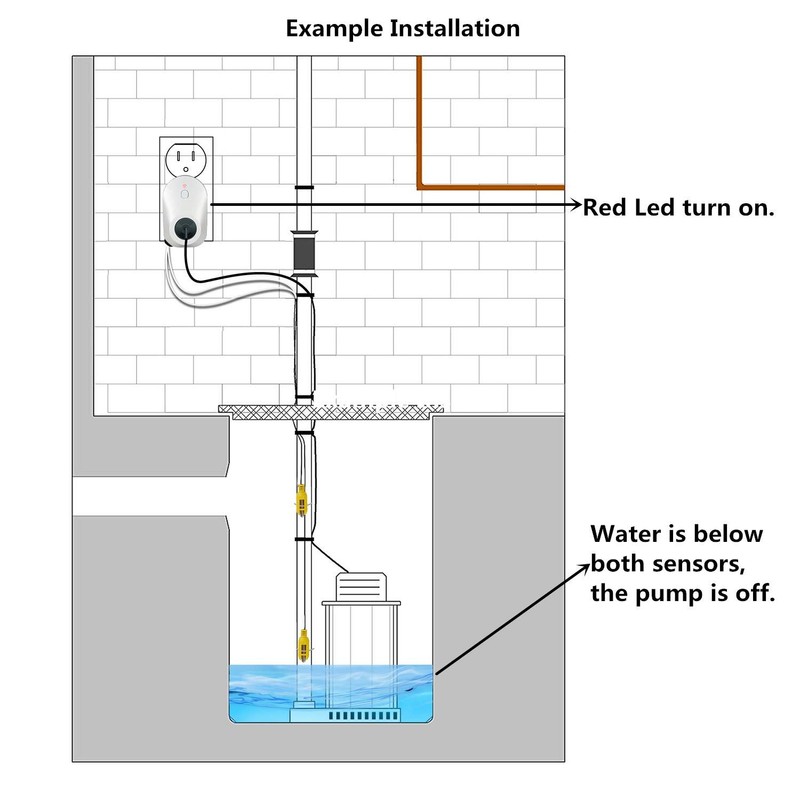 Example Installation

Red Led turn on.

Water is below both sensors, the pump is off.