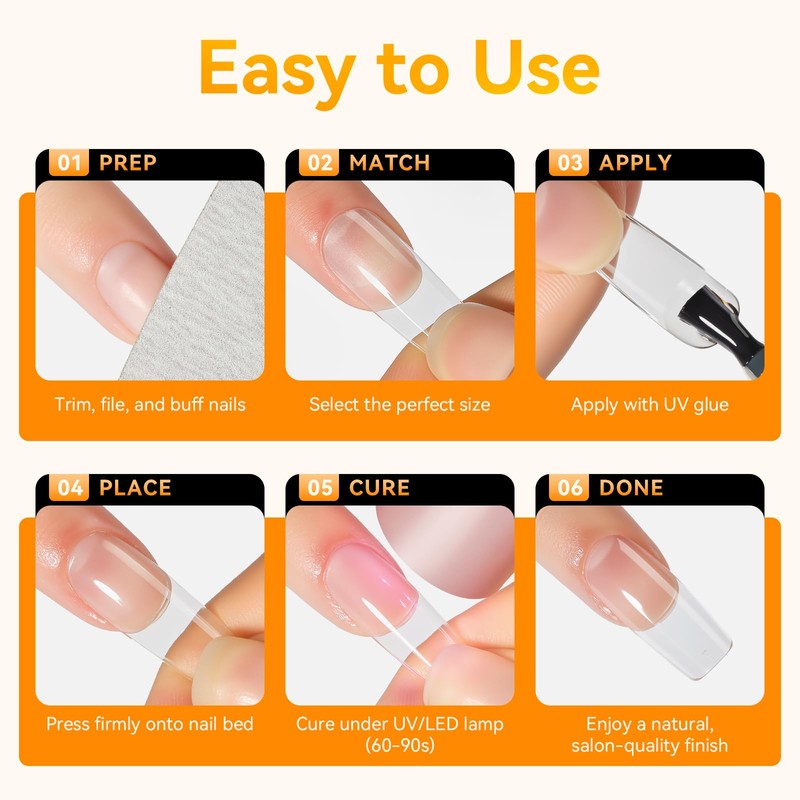 Easy to Use

01 PREP

Trim, file, and buff nails

02 MATCH

Select the perfect size

03 APPLY

Apply with UV glue

04 PLACE

Press firmly onto nail bed

05 CURE

Cure under UV/LED lamp (60-90s)

06 DONE

Enjoy a natural, salon-quality finish