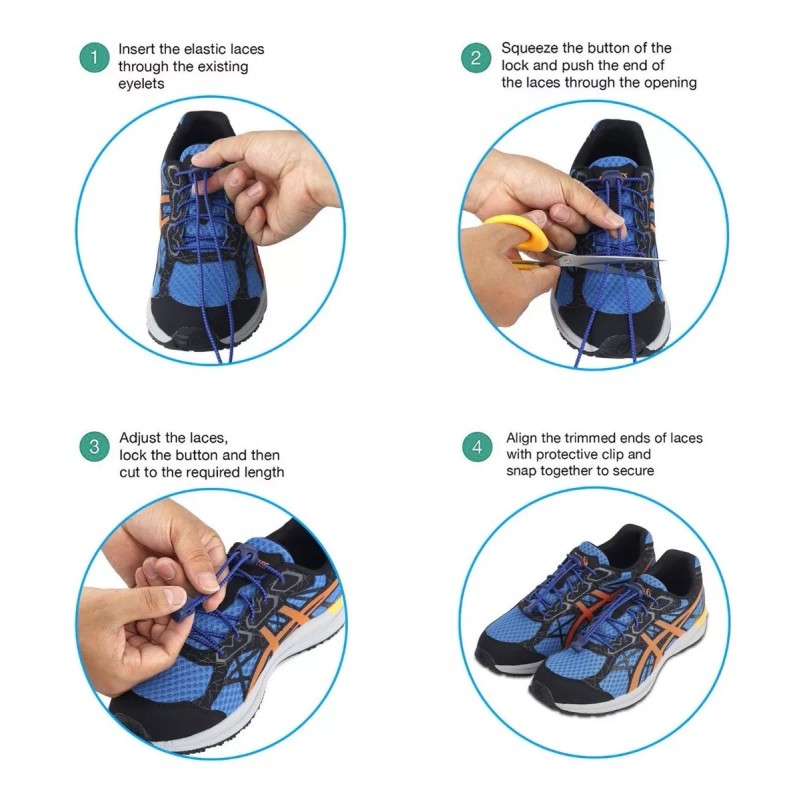 1 Insert the elastic laces through the existing eyelets

2 Squeeze the button of the lock and push the end of the laces through the opening

3 Adjust the laces, lock the button and then cut to the required length

4 Align the trimmed ends of laces with protective clip and snap together to secure