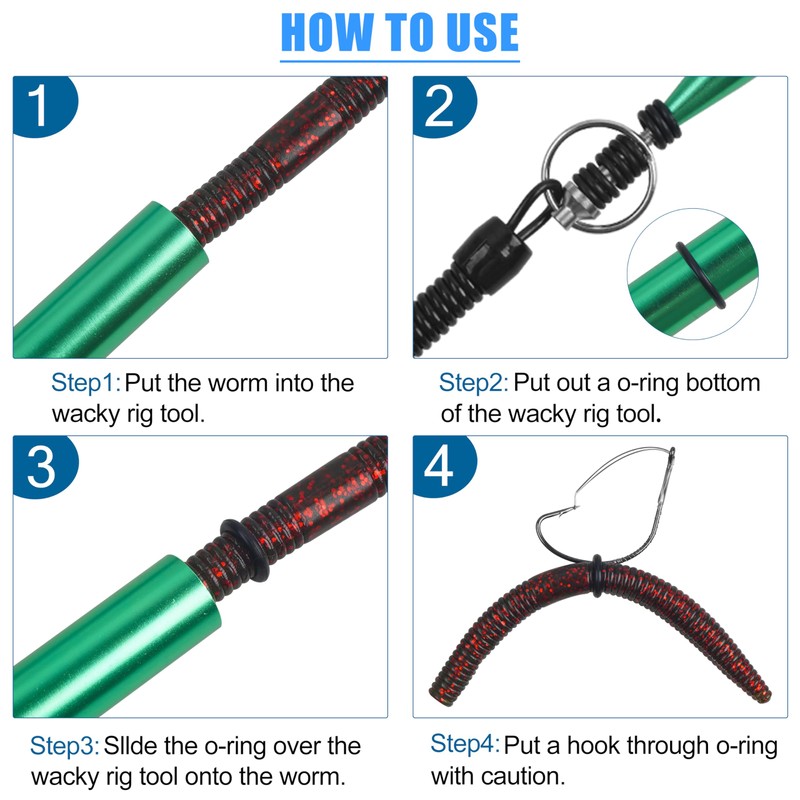 HOW TO USE

1

Step1: Put the worm into the wacky rig tool.

2

Step2: Put out a o-ring bottom of the wacky rig tool.

3

Step3: Sllde the o-ring over the wacky rig tool onto the worm.

4

Step4: Put a hook through o-ring with caution.