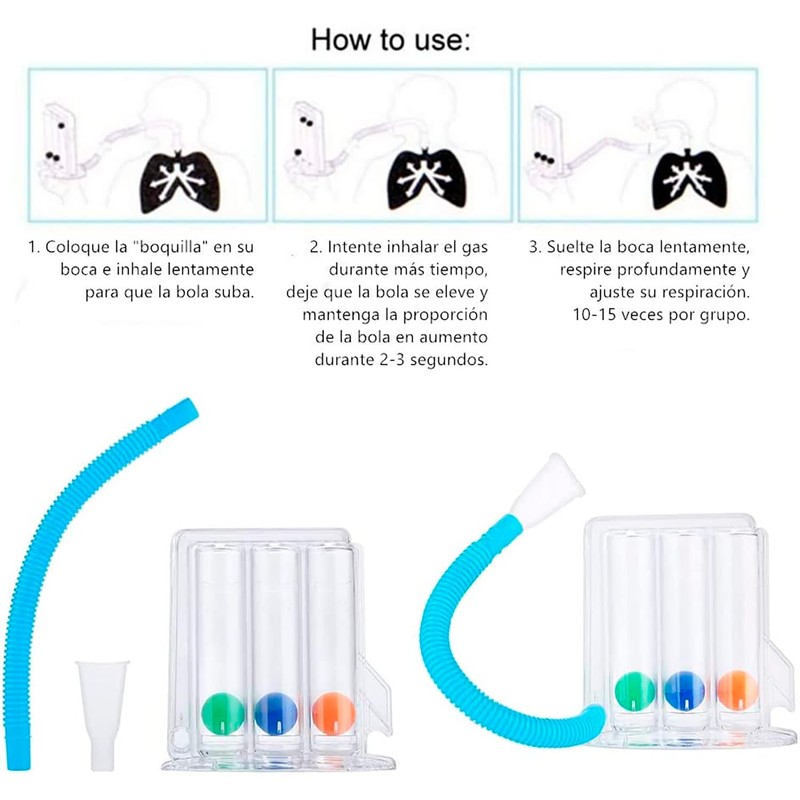 How to use:

1. Coloque la "boquilla" en su boca e inhale lentamente para que la bola suba.

2. Intente inhalar el gas durante más tiempo, deje que la bola se eleve y mantenga la proporción de la bola en aumento durante 2-3 segundos.

3. Suelte la boca lentamente, respire profundamente y ajuste su respiración. 10-15 veces por grupo.