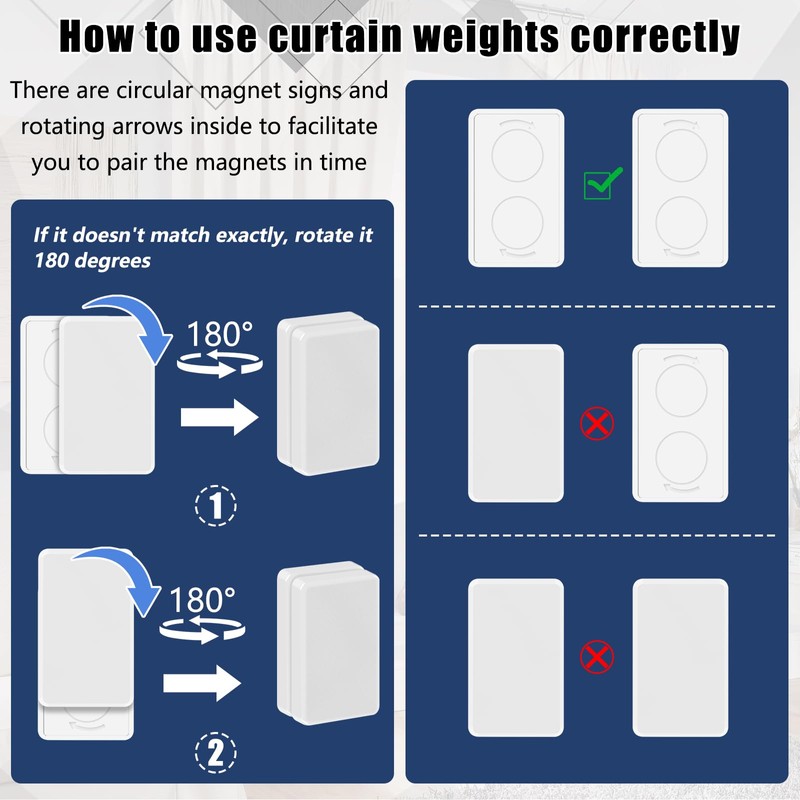 How to use curtain weights correctly

There are circular magnet signs and rotating arrows inside to facilitate you to pair the magnets in time

If it doesn't match exactly, rotate it 180 degrees

180°

①

180°

②