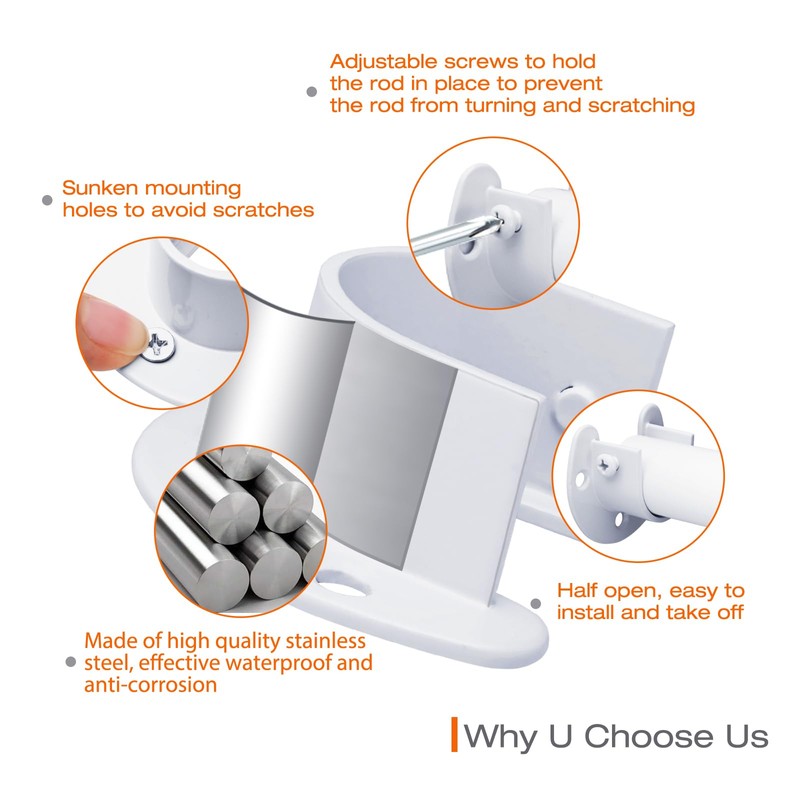 Adjustable screws to hold the rod in place to prevent the rod from turning and scratching

Sunken mounting holes to avoid scratches

Half open, easy to install and take off

Made of high quality stainless steel, effective waterproof and anti-corrosion

Why U Choose Us